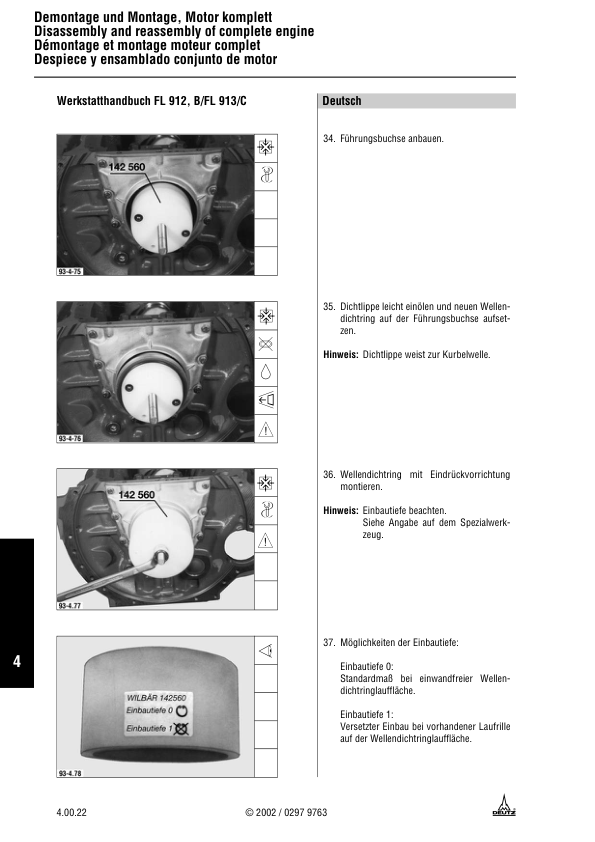 Demontage und Montage, Motor komplett
Disassembly and reassembly of complete engine
Démontage et montage moteur complet
Despiece y ensamblado conjunto de motor

Werkstatthandbuch FL 912, B/FL 913/C

Deutsch

142 560

93-4-75

34. Führungsbuchse anbauen.

93-4-76

35. Dichtlippe leicht einölen und neuen Wellendichtring auf der Führungsbuchse aufsetzen.

Hinweis: Dichtlippe weist zur Kurbelwelle.

142 560

93-4.77

36. Wellendichtring mit Eindrückvorrichtung montieren.

Hinweis: Einbautiefe beachten. Siehe Angabe auf dem Spezialwerkzeug.

WILBÄR 142560
Einbautiefe 0
Einbautiefe 1

93-4.78

37. Möglichkeiten der Einbautiefe:

Einbautiefe 0:
Standardmaß bei einwandfreier Wellendichtringlauffläche.

Einbautiefe 1:
Versetzter Einbau bei vorhandener Laufrille auf der Wellendichtringlauffläche.

4

4.00.22

© 2002 / 0297 9763

DEUTZ