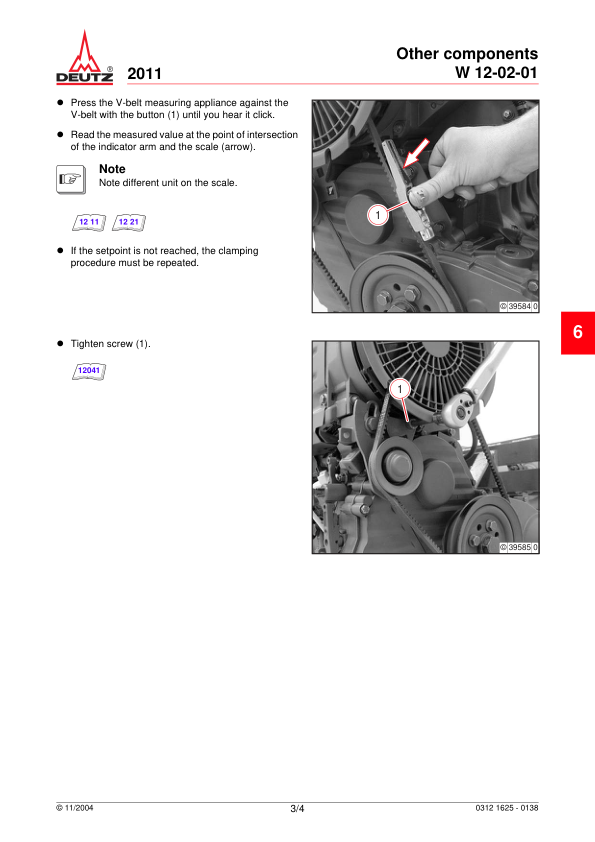 DEUTZ® 2011

Other components
W 12-02-01

● Press the V-belt measuring appliance against the V-belt with the button (1) until you hear it click.

● Read the measured value at the point of intersection of the indicator arm and the scale (arrow).

Note
Note different unit on the scale.

12 11 12 21

● If the setpoint is not reached, the clamping procedure must be repeated.

1

© 39584 0

6

● Tighten screw (1).

12041

1

© 39585 0

© 11/2004 3/4 0312 1625 - 0138