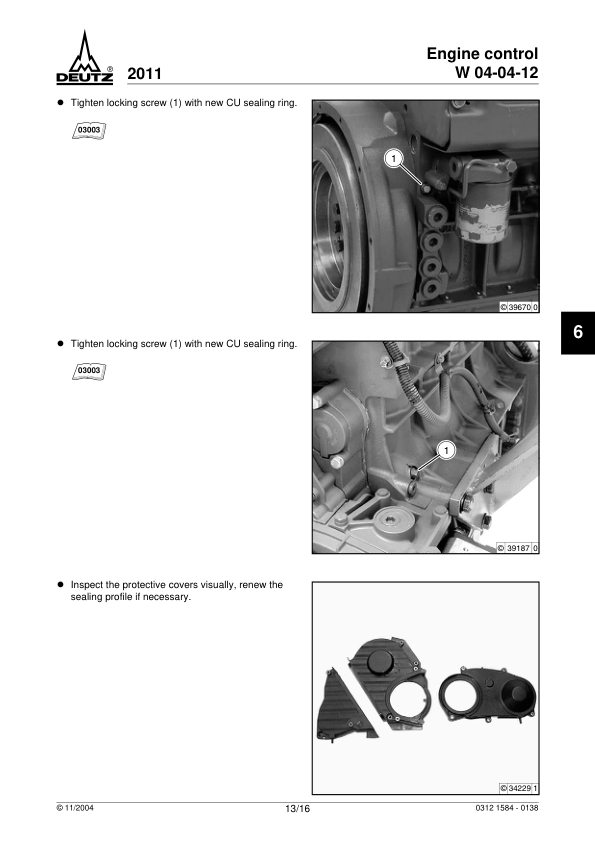 DEUTZ® 2011

Engine control
W 04-04-12

● Tighten locking screw (1) with new CU sealing ring.

03003

1

© 39670 0

6

● Tighten locking screw (1) with new CU sealing ring.

03003

1

© 39187 0

● Inspect the protective covers visually, renew the sealing profile if necessary.

© 34229 1

© 11/2004 13/16 0312 1584 - 0138