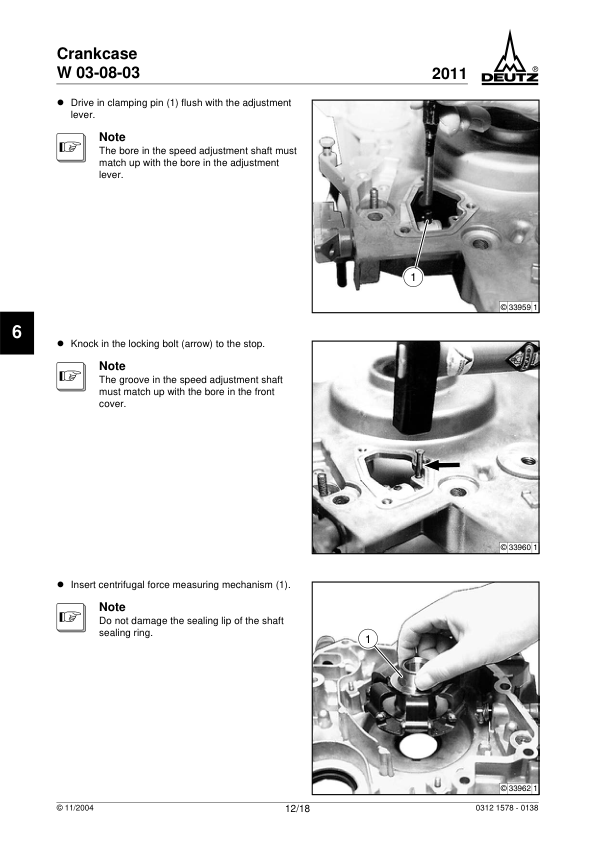 Crankcase
W 03-08-03

2011

DEUTZ

● Drive in clamping pin (1) flush with the adjustment lever.

Note
The bore in the speed adjustment shaft must match up with the bore in the adjustment lever.

1

© 33959 1

6

● Knock in the locking bolt (arrow) to the stop.

Note
The groove in the speed adjustment shaft must match up with the bore in the front cover.

© 33960 1

● Insert centrifugal force measuring mechanism (1).

Note
Do not damage the sealing lip of the shaft sealing ring.

1

© 33962 1

© 11/2004

12/18

0312 1578 - 0138