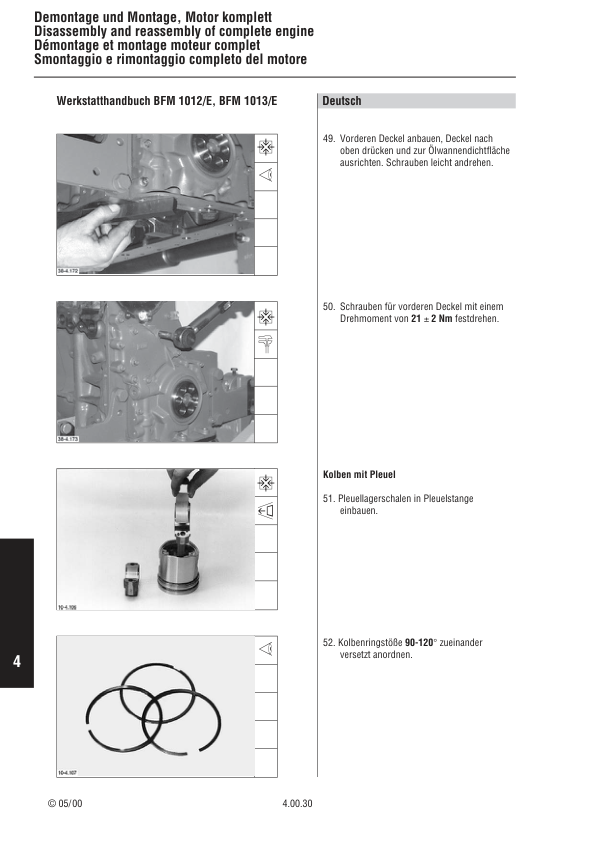 Demontage und Montage, Motor komplett
Disassembly and reassembly of complete engine
Démontage et montage moteur complet
Smontaggio e rimontaggio completo del motore

Werkstatthandbuch BFM 1012/E, BFM 1013/E

Deutsch

38-4.172

49. Vorderen Deckel anbauen, Deckel nach oben drücken und zur Ölwannendichtfläche ausrichten. Schrauben leicht andrehen.

38-4.173

50. Schrauben für vorderen Deckel mit einem Drehmoment von **21 ± 2 Nm** festdrehen.

10-4.106

**Kolben mit Pleuel**

51. Pleuellagerschalen in Pleuelstange einbauen.

10-4.107

52. Kolbenringstöße **90-120**° zueinander versetzt anordnen.

4

© 05/00

4.00.30