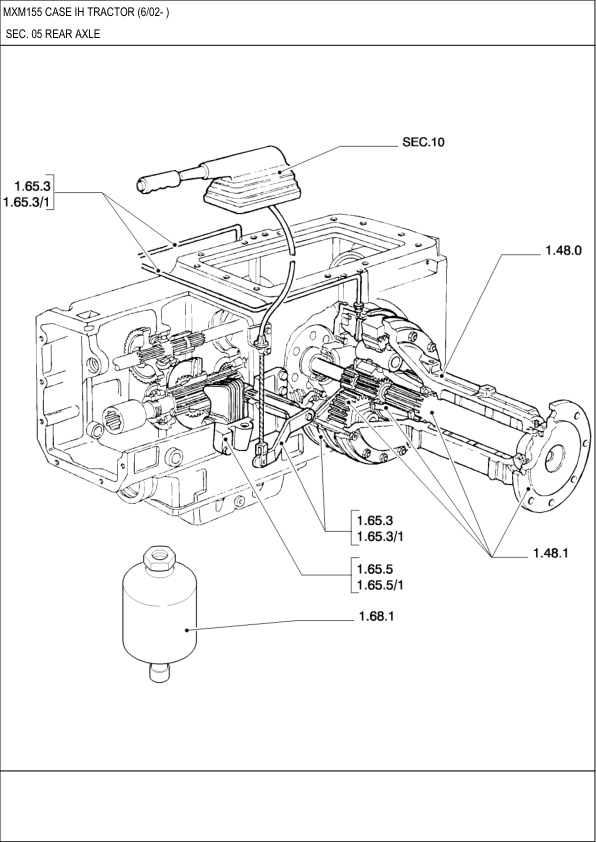 MXM155 CASE IH TRACTOR (6/02- )
SEC. 05 REAR AXLE

SEC.10

1.65.3
1.65.3/1

1.48.0

1.65.3
1.65.3/1

1.48.1

1.65.5
1.65.5/1

1.68.1