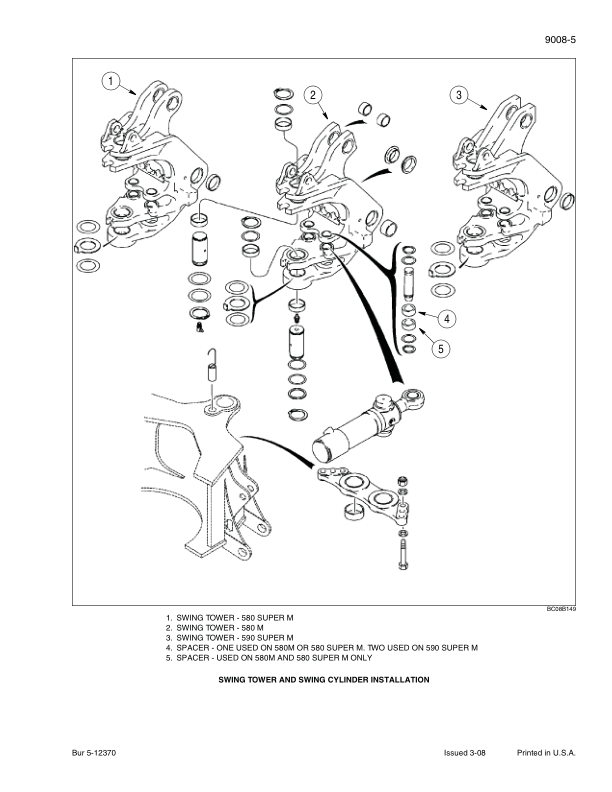 9008-5

1

2

3

4

5

BC08B149

1. SWING TOWER - 580 SUPER M
2. SWING TOWER - 580 M
3. SWING TOWER - 590 SUPER M
4. SPACER - ONE USED ON 580M OR 580 SUPER M. TWO USED ON 590 SUPER M
5. SPACER - USED ON 580M AND 580 SUPER M ONLY

SWING TOWER AND SWING CYLINDER INSTALLATION

Bur 5-12370

Issued 3-08

Printed in U.S.A.