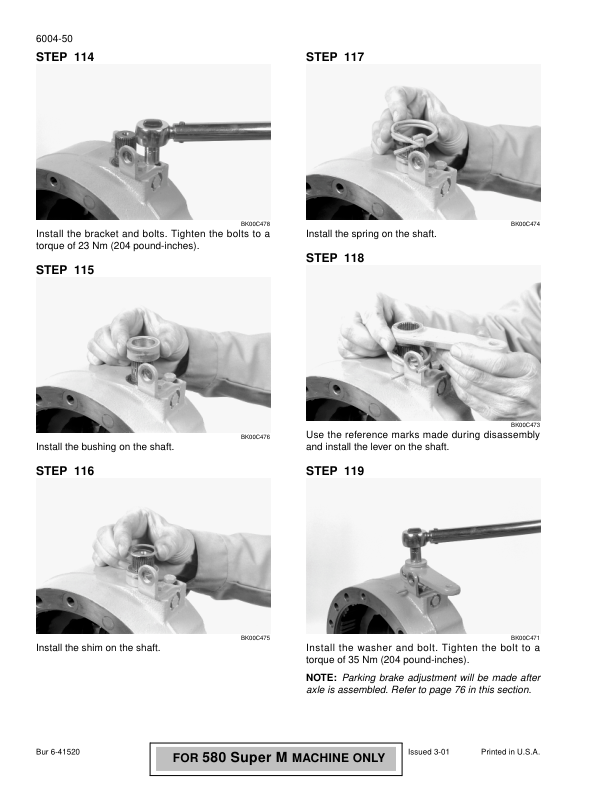 6004-50

STEP 114

BK00C478

Install the bracket and bolts. Tighten the bolts to a torque of 23 Nm (204 pound-inches).

STEP 115

BK00C476

Install the bushing on the shaft.

STEP 116

BK00C475

Install the shim on the shaft.

STEP 117

BK00C474

Install the spring on the shaft.

STEP 118

BK00C473

Use the reference marks made during disassembly and install the lever on the shaft.

STEP 119

BK00C471

Install the washer and bolt. Tighten the bolt to a torque of 35 Nm (204 pound-inches).

NOTE: Parking brake adjustment will be made after axle is assembled. Refer to page 76 in this section.

Bur 6-41520

FOR 580 Super M MACHINE ONLY

Issued 3-01

Printed in U.S.A.