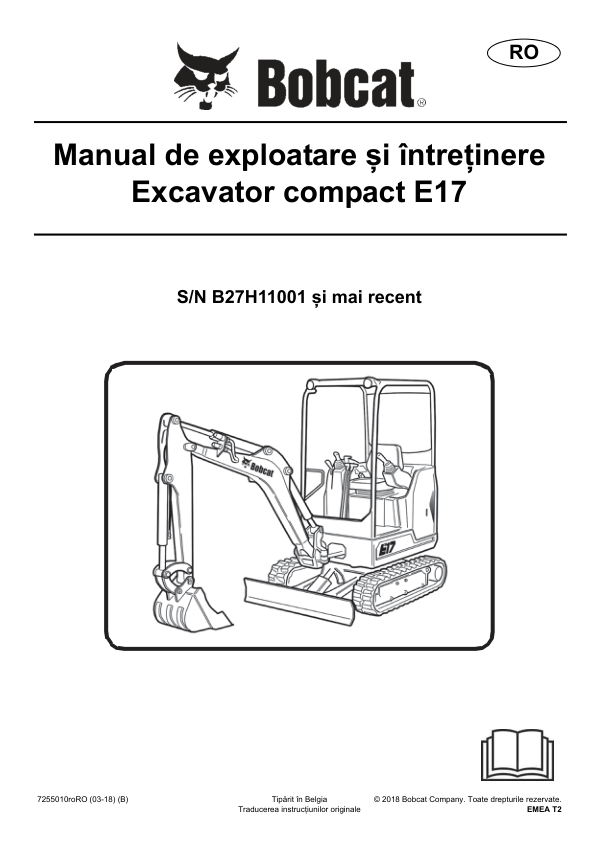 RO

Bobcat®

Manual de exploatare și întreținere
Excavator compact E17

S/N B27H11001 și mai recent

Bobcat

E17

7255010roRO (03-18) (B)

Tipărit în Belgia
Traducerea instrucțiunilor originale

© 2018 Bobcat Company. Toate drepturile rezervate.
EMEA T2