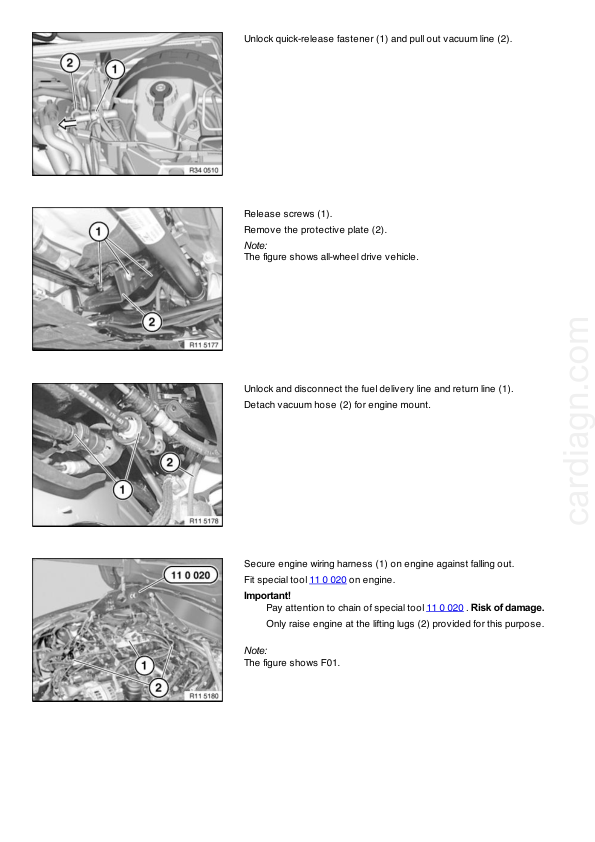 2
1
R34 0510

Unlock quick-release fastener (1) and pull out vacuum line (2).

1
2
R11 5177

Release screws (1).

Remove the protective plate (2).

Note:
The figure shows all-wheel drive vehicle.

2
1
R11 5178

Unlock and disconnect the fuel delivery line and return line (1).

Detach vacuum hose (2) for engine mount.

11 0 020
1
2
R11 5180

Secure engine wiring harness (1) on engine against falling out.

Fit special tool 11 0 020 on engine.

Important!
Pay attention to chain of special tool 11 0 020 . Risk of damage.
Only raise engine at the lifting lugs (2) provided for this purpose.

Note:
The figure shows F01.

cardiagn.com