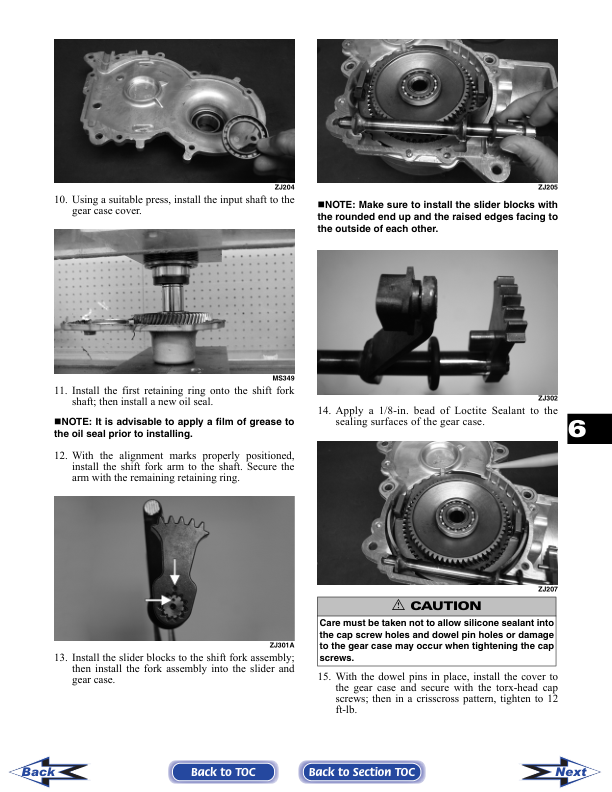 ZJ204

10. Using a suitable press, install the input shaft to the gear case cover.

MS349

11. Install the first retaining ring onto the shift fork shaft; then install a new oil seal.

■NOTE: It is advisable to apply a film of grease to the oil seal prior to installing.

12. With the alignment marks properly positioned, install the shift fork arm to the shaft. Secure the arm with the remaining retaining ring.

ZJ301A

13. Install the slider blocks to the shift fork assembly; then install the fork assembly into the slider and gear case.

ZJ205

■NOTE: Make sure to install the slider blocks with the rounded end up and the raised edges facing to the outside of each other.

ZJ302

14. Apply a 1/8-in. bead of Loctite Sealant to the sealing surfaces of the gear case.

ZJ207

⚠ CAUTION

Care must be taken not to allow silicone sealant into the cap screw holes and dowel pin holes or damage to the gear case may occur when tightening the cap screws.

15. With the dowel pins in place, install the cover to the gear case and secure with the torx-head cap screws; then in a crisscross pattern, tighten to 12 ft-lb.

6

Back

Back to TOC

Back to Section TOC

Next