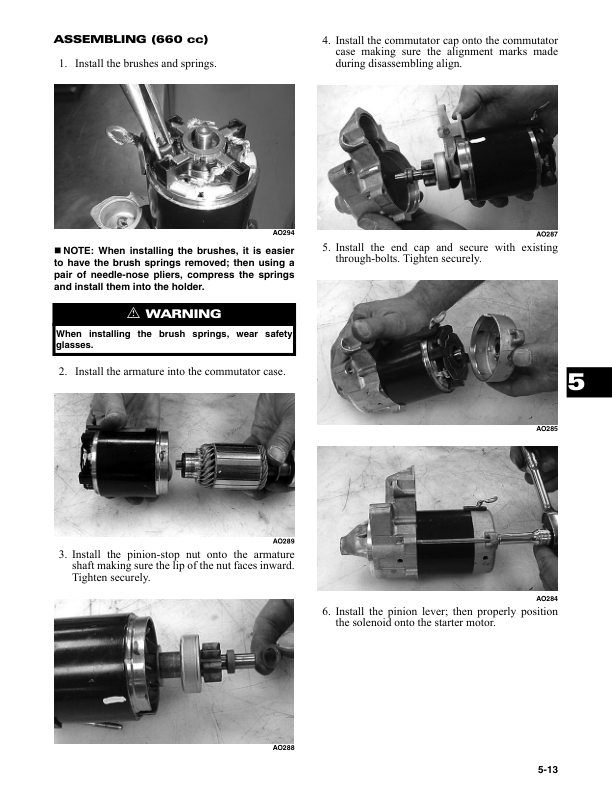 ASSEMBLING (660 cc)

1. Install the brushes and springs.

AO294

■ NOTE: When installing the brushes, it is easier to have the brush springs removed; then using a pair of needle-nose pliers, compress the springs and install them into the holder.

⚠ WARNING

When installing the brush springs, wear safety glasses.

2. Install the armature into the commutator case.

AO289

3. Install the pinion-stop nut onto the armature shaft making sure the lip of the nut faces inward. Tighten securely.

AO288

4. Install the commutator cap onto the commutator case making sure the alignment marks made during disassembling align.

AO287

5. Install the end cap and secure with existing through-bolts. Tighten securely.

AO285

AO284

6. Install the pinion lever; then properly position the solenoid onto the starter motor.

5

5-13