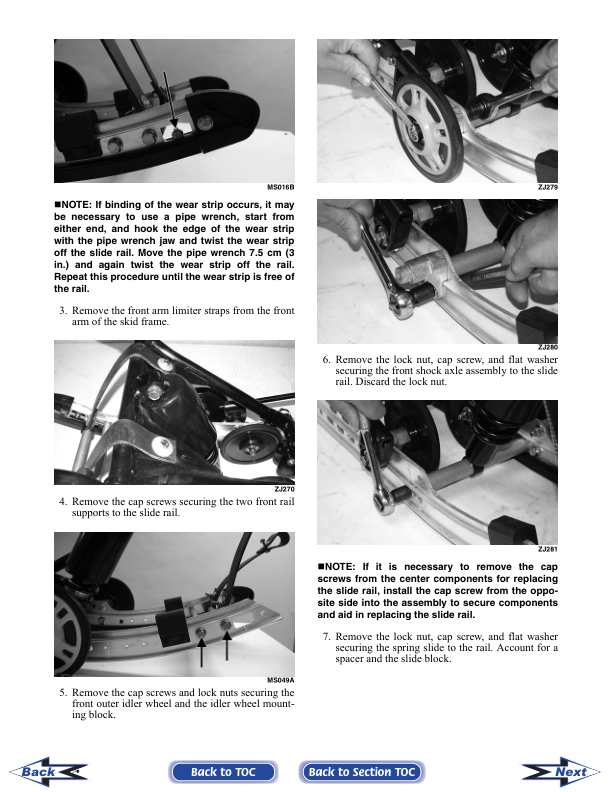 MS016B

■NOTE: If binding of the wear strip occurs, it may be necessary to use a pipe wrench, start from either end, and hook the edge of the wear strip with the pipe wrench jaw and twist the wear strip off the slide rail. Move the pipe wrench 7.5 cm (3 in.) and again twist the wear strip off the rail. Repeat this procedure until the wear strip is free of the rail.

3. Remove the front arm limiter straps from the front arm of the skid frame.

ZJ270

4. Remove the cap screws securing the two front rail supports to the slide rail.

MS049A

5. Remove the cap screws and lock nuts securing the front outer idler wheel and the idler wheel mounting block.

ZJ279

ZJ280

6. Remove the lock nut, cap screw, and flat washer securing the front shock axle assembly to the slide rail. Discard the lock nut.

ZJ281

■NOTE: If it is necessary to remove the cap screws from the center components for replacing the slide rail, install the cap screw from the opposite side into the assembly to secure components and aid in replacing the slide rail.

7. Remove the lock nut, cap screw, and flat washer securing the spring slide to the rail. Account for a spacer and the slide block.

Back

Back to TOC

Back to Section TOC

Next