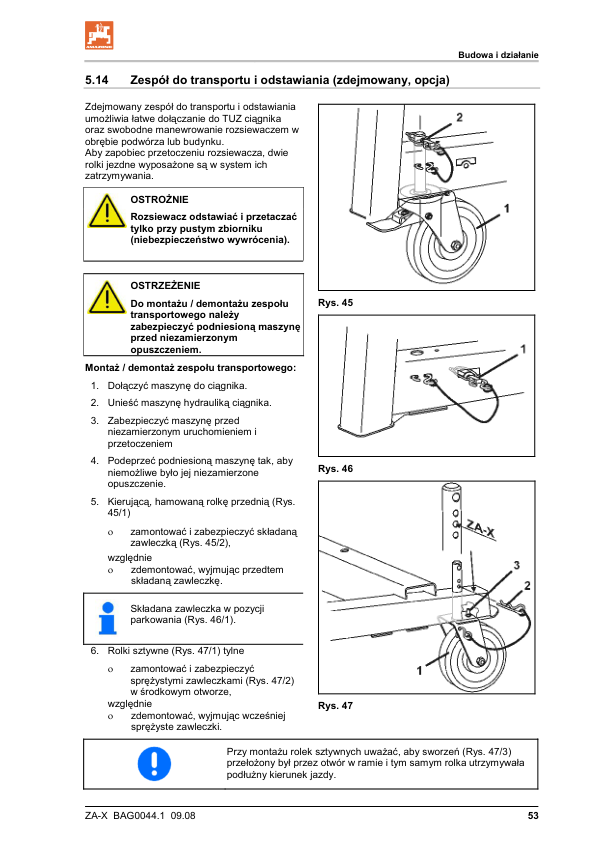 Budowa i działanie

5.14 Zespół do transportu i odstawiania (zdejmowany, opcja)

Zdejmowany zespół do transportu i odstawiania umożliwia łatwe dołączanie do TUZ ciągnika oraz swobodne manewrowanie rozsiewaczem w obrębie podwórza lub budynku.
Aby zapobiec przetoczeniu rozsiewacza, dwie rolki jezdne wyposażone są w system ich zatrzymywania.

OSTROŻNIE
Rozsiewacz odstawiać i przetaczać tylko przy pustym zbiorniku (niebezpieczeństwo wywrócenia).

OSTRZEŻENIE
Do montażu / demontażu zespołu transportowego należy zabezpieczyć podniesioną maszynę przed niezamierzonym opuszczeniem.

Montaż / demontaż zespołu transportowego:

1. Dołączyć maszynę do ciągnika.
2. Unieść maszynę hydrauliką ciągnika.
3. Zabezpieczyć maszynę przed niezamierzonym uruchomieniem i przetoczeniem
4. Podeprzeć podniesioną maszynę tak, aby niemożliwe było jej niezamierzone opuszczenie.
5. Kierującą, hamowaną rolkę przednią (Rys. 45/1)

o zamontować i zabezpieczyć składaną zawleczką (Rys. 45/2),

względnie
o zdemontować, wyjmując przedtem składaną zawleczkę.

Składana zawleczka w pozycji parkowania (Rys. 46/1).

6. Rolki sztywne (Rys. 47/1) tylne

o zamontować i zabezpieczyć sprężystymi zawleczkami (Rys. 47/2) w środkowym otworze,
względnie
o zdemontować, wyjmując wcześniej sprężyste zawleczki.

2
1
Rys. 45
1
Rys. 46
ZA-X
3
2
1
Rys. 47

Przy montażu rolek sztywnych uważać, aby sworzeń (Rys. 47/3) przełożony był przez otwór w ramie i tym samym rolka utrzymywała podłużny kierunek jazdy.

ZA-X BAG0044.1 09.08
53