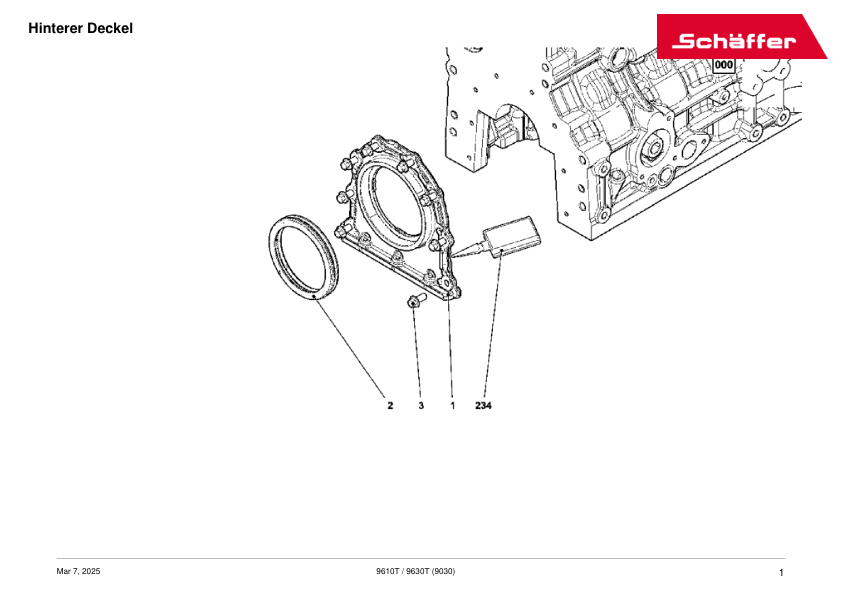 Hinterer Deckel

Schäffer

000

2 3 1 234

Mar 7, 2025

9610T / 9630T (9030)

1