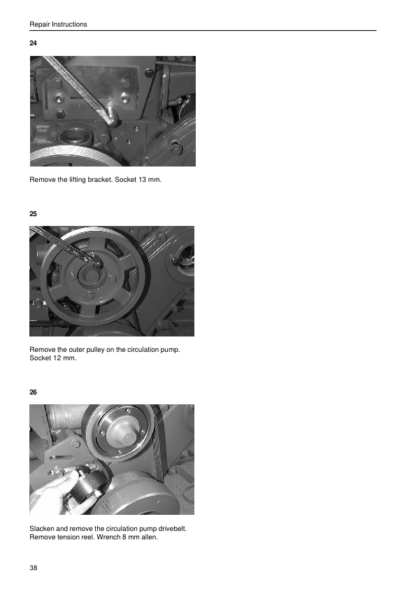 Repair Instructions

24

Remove the lifting bracket. Socket 13 mm.

25

Remove the outer pulley on the circulation pump. Socket 12 mm.

26

Slacken and remove the circulation pump drivebelt. Remove tension reel. Wrench 8 mm allen.

38