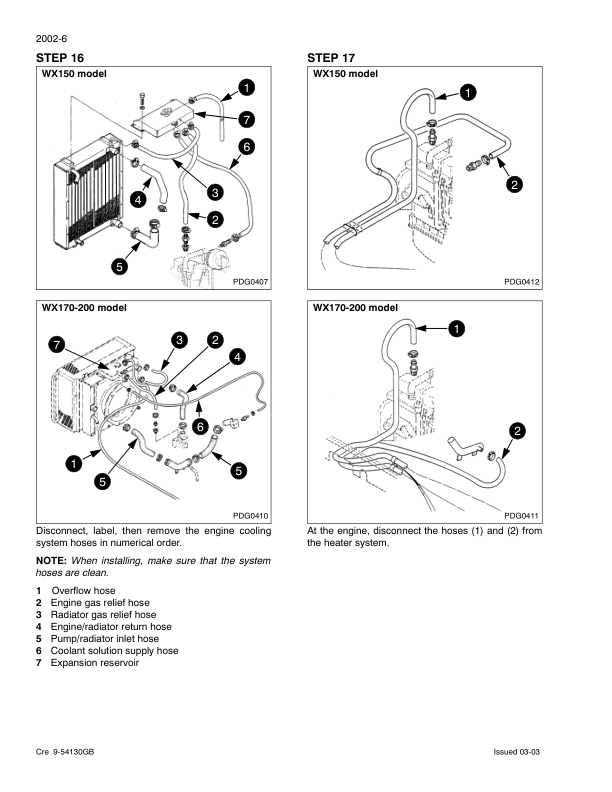 2002-6

STEP 16

WX150 model

1
7
6
3
4
2
5

PDG0407

WX170-200 model

7
3
2
4
6
1
5
5

PDG0410

Disconnect, label, then remove the engine cooling system hoses in numerical order.

NOTE: When installing, make sure that the system hoses are clean.

1 Overflow hose
2 Engine gas relief hose
3 Radiator gas relief hose
4 Engine/radiator return hose
5 Pump/radiator inlet hose
6 Coolant solution supply hose
7 Expansion reservoir

STEP 17

WX150 model

1
2

PDG0412

WX170-200 model

1
2

PDG0411

At the engine, disconnect the hoses (1) and (2) from the heater system.

Cre 9-54130GB

Issued 03-03