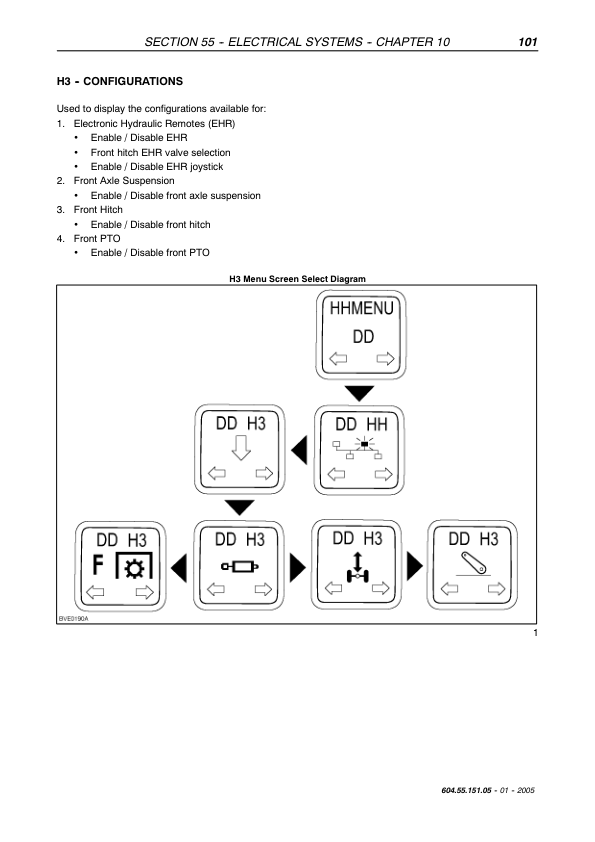 SECTION 55 - ELECTRICAL SYSTEMS - CHAPTER 10 101

H3 - CONFIGURATIONS

Used to display the configurations available for:
1. Electronic Hydraulic Remotes (EHR)
• Enable / Disable EHR
• Front hitch EHR valve selection
• Enable / Disable EHR joystick
2. Front Axle Suspension
• Enable / Disable front axle suspension
3. Front Hitch
• Enable / Disable front hitch
4. Front PTO
• Enable / Disable front PTO

H3 Menu Screen Select Diagram

HHMENU
DD

DD H3

DD HH

DD H3
F

DD H3

DD H3

DD H3

BVE0190A

1

604.55.151.05 - 01 - 2005