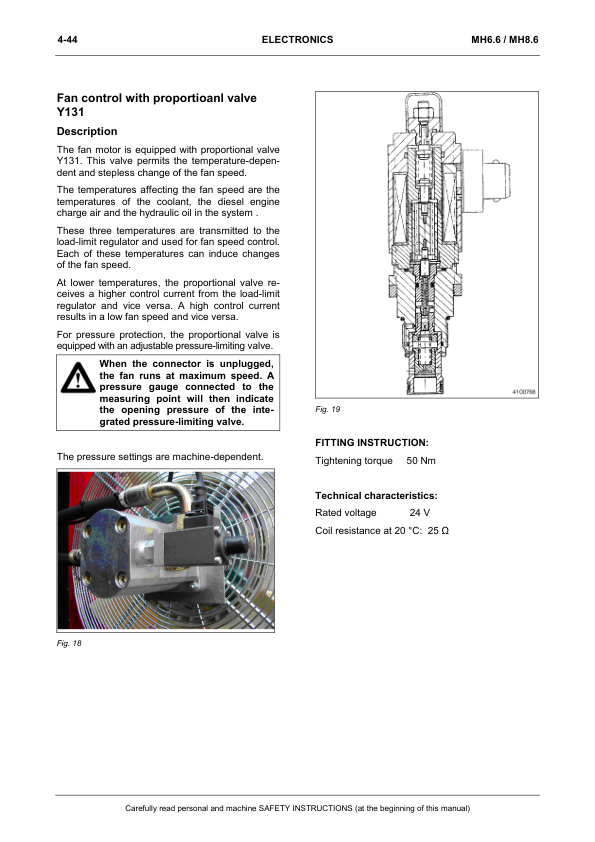 4-44 ELECTRONICS MH6.6 / MH8.6

Fan control with proportioanl valve Y131

Description

The fan motor is equipped with proportional valve Y131. This valve permits the temperature-dependent and stepless change of the fan speed.

The temperatures affecting the fan speed are the temperatures of the coolant, the diesel engine charge air and the hydraulic oil in the system .

These three temperatures are transmitted to the load-limit regulator and used for fan speed control. Each of these temperatures can induce changes of the fan speed.

At lower temperatures, the proportional valve receives a higher control current from the load-limit regulator and vice versa. A high control current results in a low fan speed and vice versa.

For pressure protection, the proportional valve is equipped with an adjustable pressure-limiting valve.

When the connector is unplugged, the fan runs at maximum speed. A pressure gauge connected to the measuring point will then indicate the opening pressure of the integrated pressure-limiting valve.

The pressure settings are machine-dependent.

Fig. 18

4100788

Fig. 19

FITTING INSTRUCTION:

Tightening torque 50 Nm

Technical characteristics:

Rated voltage 24 V

Coil resistance at 20 °C: 25 Ω

Carefully read personal and machine SAFETY INSTRUCTIONS (at the beginning of this manual)