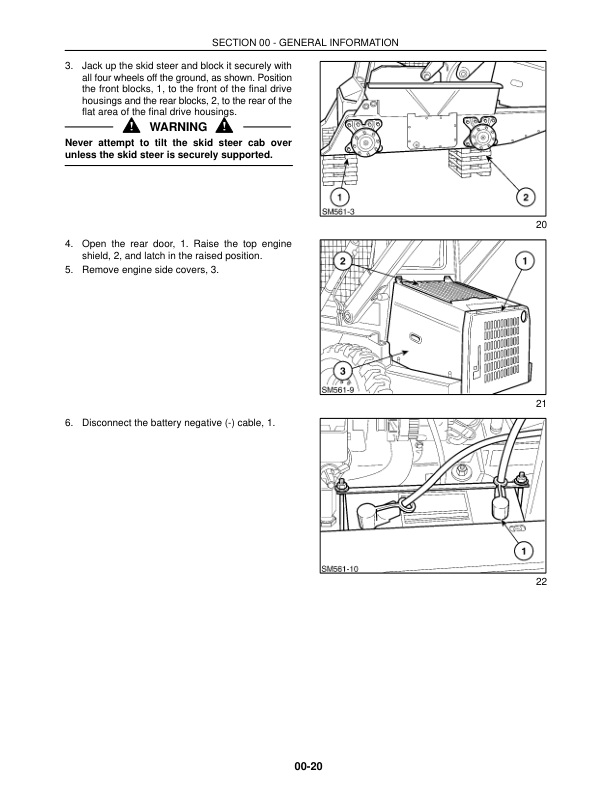 SECTION 00 - GENERAL INFORMATION

3. Jack up the skid steer and block it securely with all four wheels off the ground, as shown. Position the front blocks, 1, to the front of the final drive housings and the rear blocks, 2, to the rear of the flat area of the final drive housings.

WARNING

Never attempt to tilt the skid steer cab over unless the skid steer is securely supported.

1
2
SM561-3
20

4. Open the rear door, 1. Raise the top engine shield, 2, and latch in the raised position.
5. Remove engine side covers, 3.

2
1
3
SM561-9
21

6. Disconnect the battery negative (-) cable, 1.

1
SM561-10
22

00-20