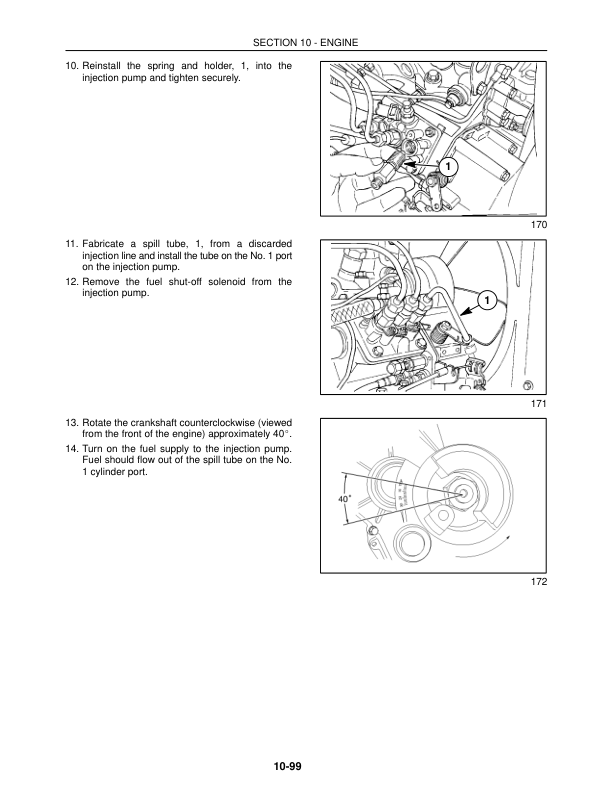 SECTION 10 - ENGINE

10. Reinstall the spring and holder, 1, into the injection pump and tighten securely.

1

170

11. Fabricate a spill tube, 1, from a discarded injection line and install the tube on the No. 1 port on the injection pump.

12. Remove the fuel shut-off solenoid from the injection pump.

1

171

13. Rotate the crankshaft counterclockwise (viewed from the front of the engine) approximately 40°.

14. Turn on the fuel supply to the injection pump. Fuel should flow out of the spill tube on the No. 1 cylinder port.

40°

172

10-99