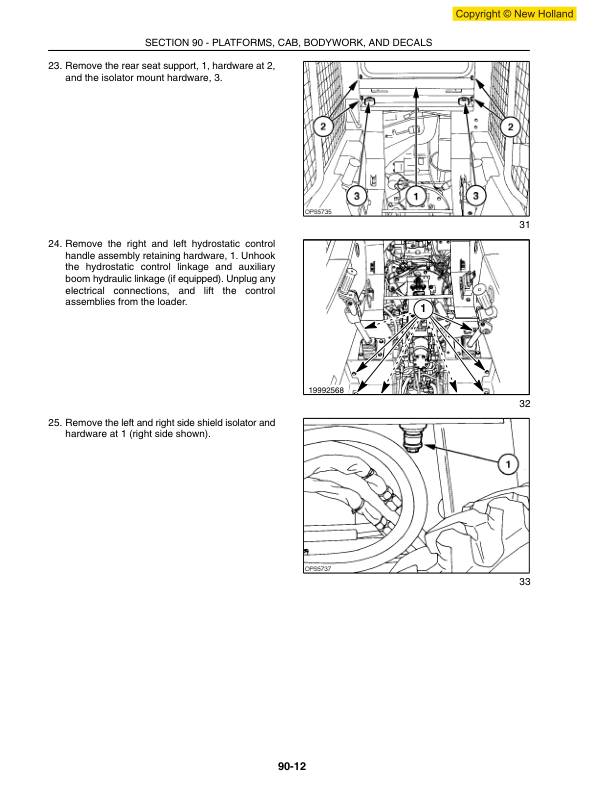 Copyright © New Holland

SECTION 90 - PLATFORMS, CAB, BODYWORK, AND DECALS

23. Remove the rear seat support, 1, hardware at 2, and the isolator mount hardware, 3.

2
2
3
1
3
OPS5735
31

24. Remove the right and left hydrostatic control handle assembly retaining hardware, 1. Unhook the hydrostatic control linkage and auxiliary boom hydraulic linkage (if equipped). Unplug any electrical connections, and lift the control assemblies from the loader.

1
19992568
32

25. Remove the left and right side shield isolator and hardware at 1 (right side shown).

1
OPS5737
33

90-12