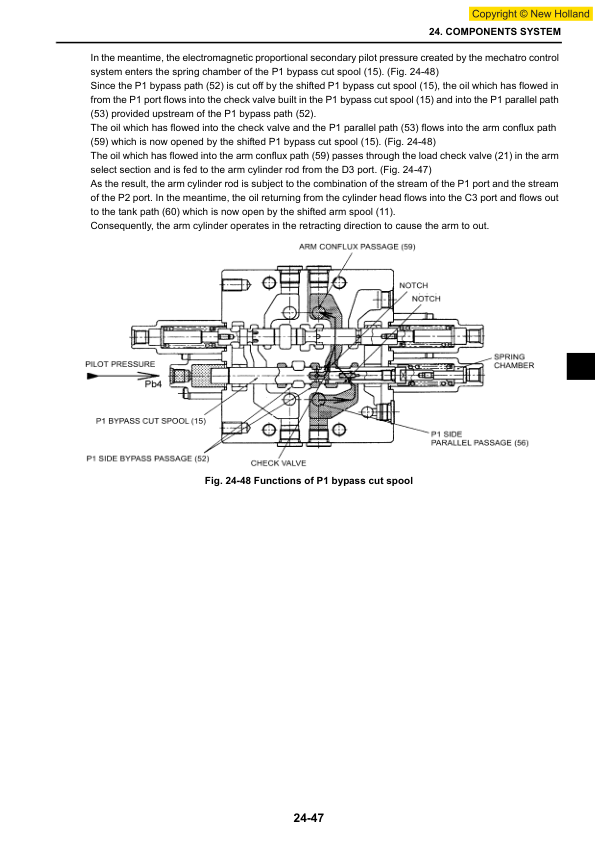 Copyright © New Holland

24. COMPONENTS SYSTEM

In the meantime, the electromagnetic proportional secondary pilot pressure created by the mechatro control system enters the spring chamber of the P1 bypass cut spool (15). (Fig. 24-48)
Since the P1 bypass path (52) is cut off by the shifted P1 bypass cut spool (15), the oil which has flowed in from the P1 port flows into the check valve built in the P1 bypass cut spool (15) and into the P1 parallel path (53) provided upstream of the P1 bypass path (52).
The oil which has flowed into the check valve and the P1 parallel path (53) flows into the arm conflux path (59) which is now opened by the shifted P1 bypass cut spool (15). (Fig. 24-48)
The oil which has flowed into the arm conflux path (59) passes through the load check valve (21) in the arm select section and is fed to the arm cylinder rod from the D3 port. (Fig. 24-47)
As the result, the arm cylinder rod is subject to the combination of the stream of the P1 port and the stream of the P2 port. In the meantime, the oil returning from the cylinder head flows into the C3 port and flows out to the tank path (60) which is now open by the shifted arm spool (11).
Consequently, the arm cylinder operates in the retracting direction to cause the arm to out.

ARM CONFLUX PASSAGE (59)
NOTCH
NOTCH
SPRING CHAMBER
PILOT PRESSURE
Pb4
P1 BYPASS CUT SPOOL (15)
P1 SIDE PARALLEL PASSAGE (56)
P1 SIDE BYPASS PASSAGE (52)
CHECK VALVE

Fig. 24-48 Functions of P1 bypass cut spool

24-47