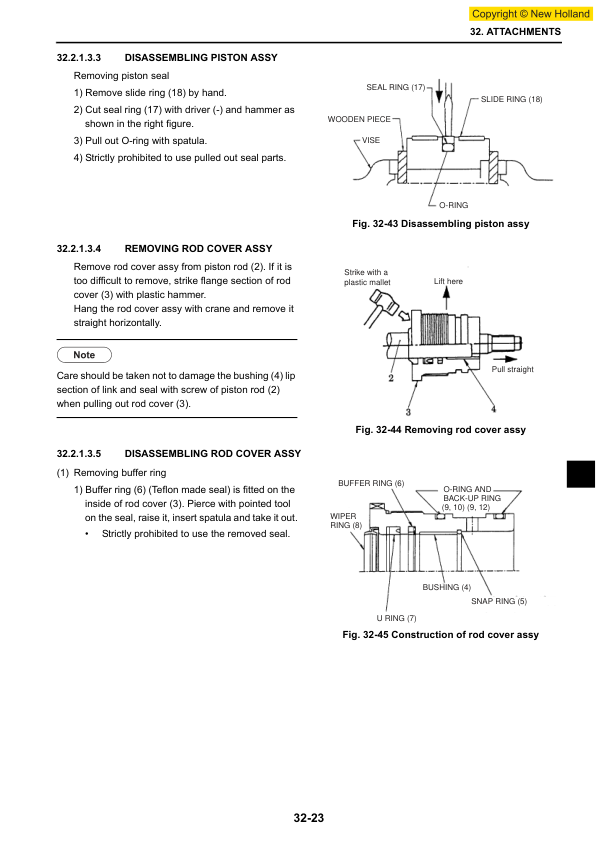 Copyright © New Holland

32. ATTACHMENTS

32.2.1.3.3 DISASSEMBLING PISTON ASSY

Removing piston seal

1) Remove slide ring (18) by hand.

2) Cut seal ring (17) with driver (-) and hammer as shown in the right figure.

3) Pull out O-ring with spatula.

4) Strictly prohibited to use pulled out seal parts.

SEAL RING (17)
SLIDE RING (18)
WOODEN PIECE
VISE
O-RING

Fig. 32-43 Disassembling piston assy

32.2.1.3.4 REMOVING ROD COVER ASSY

Remove rod cover assy from piston rod (2). If it is too difficult to remove, strike flange section of rod cover (3) with plastic hammer.
Hang the rod cover assy with crane and remove it straight horizontally.

Note

Care should be taken not to damage the bushing (4) lip section of link and seal with screw of piston rod (2) when pulling out rod cover (3).

Strike with a plastic mallet
Lift here
Pull straight
2
3
4

Fig. 32-44 Removing rod cover assy

32.2.1.3.5 DISASSEMBLING ROD COVER ASSY

(1) Removing buffer ring

1) Buffer ring (6) (Teflon made seal) is fitted on the inside of rod cover (3). Pierce with pointed tool on the seal, raise it, insert spatula and take it out.

• Strictly prohibited to use the removed seal.

BUFFER RING (6)
O-RING AND BACK-UP RING (9, 10) (9, 12)
WIPER RING (8)
BUSHING (4)
SNAP RING (5)
U RING (7)

Fig. 32-45 Construction of rod cover assy

32-23