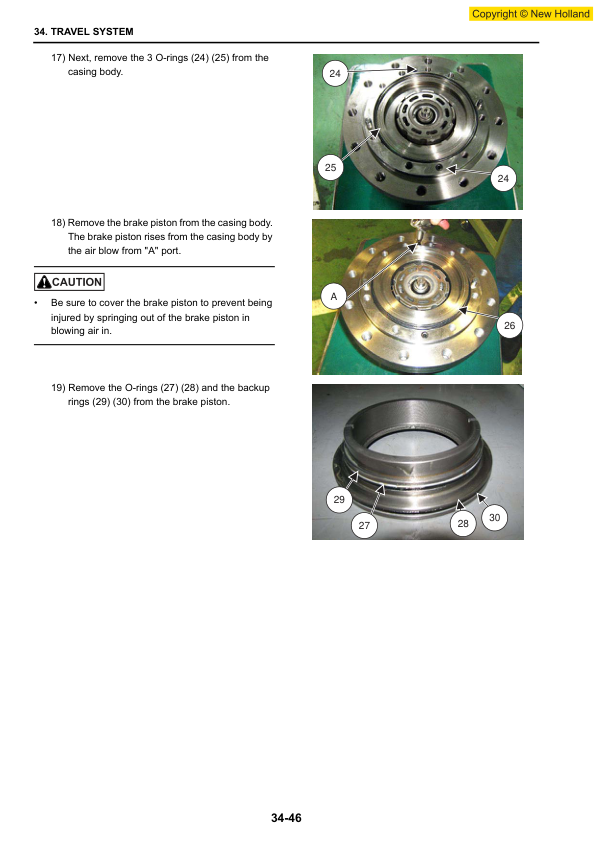 Copyright © New Holland

34. TRAVEL SYSTEM

17) Next, remove the 3 O-rings (24) (25) from the casing body.

24

25

24

18) Remove the brake piston from the casing body. The brake piston rises from the casing body by the air blow from "A" port.

CAUTION

• Be sure to cover the brake piston to prevent being injured by springing out of the brake piston in blowing air in.

A

26

19) Remove the O-rings (27) (28) and the backup rings (29) (30) from the brake piston.

29

27

28

30

34-46