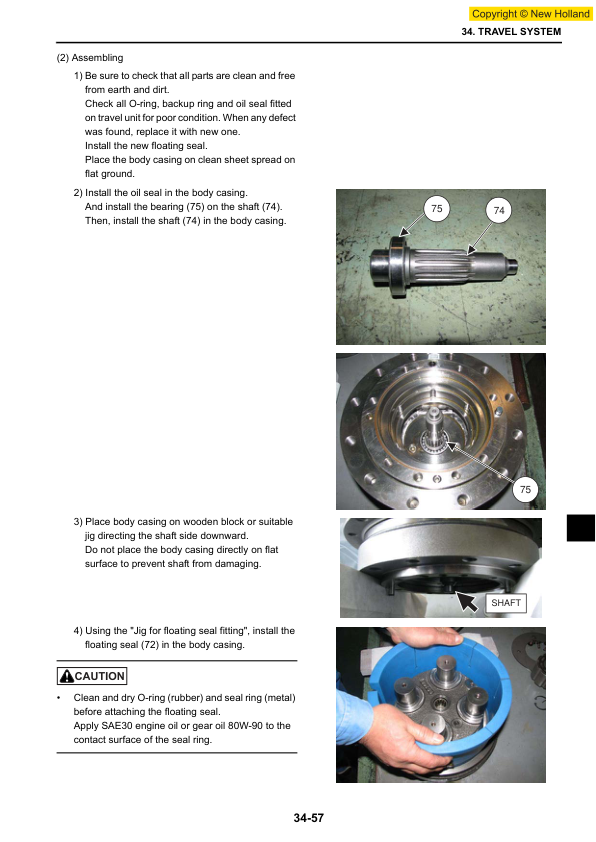 Copyright © New Holland

34. TRAVEL SYSTEM

(2) Assembling

1) Be sure to check that all parts are clean and free from earth and dirt.
Check all O-ring, backup ring and oil seal fitted on travel unit for poor condition. When any defect was found, replace it with new one.
Install the new floating seal.
Place the body casing on clean sheet spread on flat ground.

2) Install the oil seal in the body casing.
And install the bearing (75) on the shaft (74).
Then, install the shaft (74) in the body casing.

75

74

75

3) Place body casing on wooden block or suitable jig directing the shaft side downward.
Do not place the body casing directly on flat surface to prevent shaft from damaging.

SHAFT

4) Using the "Jig for floating seal fitting", install the floating seal (72) in the body casing.

CAUTION

• Clean and dry O-ring (rubber) and seal ring (metal) before attaching the floating seal.
Apply SAE30 engine oil or gear oil 80W-90 to the contact surface of the seal ring.

34-57