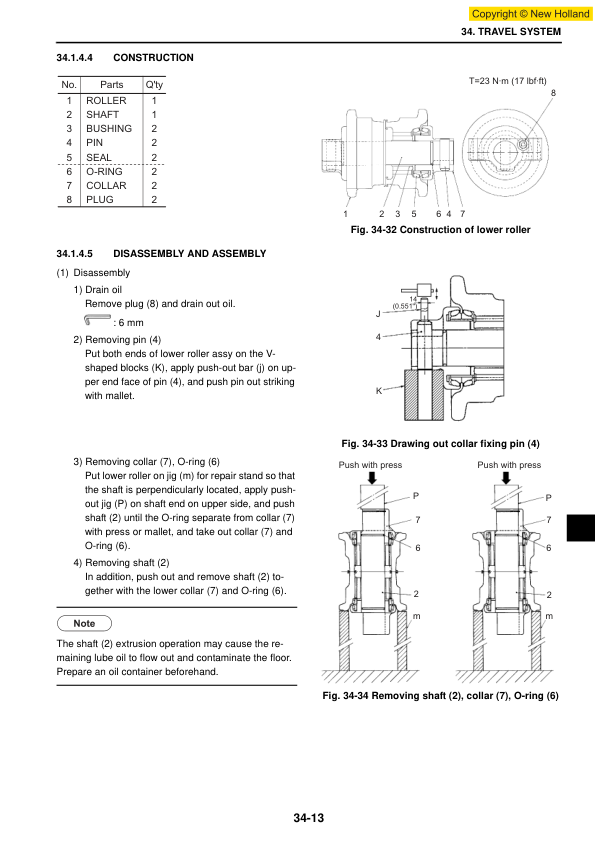 Copyright © New Holland

34. TRAVEL SYSTEM

34.1.4.4 CONSTRUCTION

| No. | Parts | Q'ty |
|---|---|---|
| 1 | ROLLER | 1 |
| 2 | SHAFT | 1 |
| 3 | BUSHING | 2 |
| 4 | PIN | 2 |
| 5 | SEAL | 2 |
| 6 | O-RING | 2 |
| 7 | COLLAR | 2 |
| 8 | PLUG | 2 |

T=23 N·m (17 lbf·ft)

8

1 2 3 5 6 4 7

Fig. 34-32 Construction of lower roller

34.1.4.5 DISASSEMBLY AND ASSEMBLY

(1) Disassembly

1) Drain oil
Remove plug (8) and drain out oil.
: 6 mm

2) Removing pin (4)
Put both ends of lower roller assy on the V-shaped blocks (K), apply push-out bar (j) on upper end face of pin (4), and push pin out striking with mallet.

14 (0.551")

J

4

K

Fig. 34-33 Drawing out collar fixing pin (4)

3) Removing collar (7), O-ring (6)
Put lower roller on jig (m) for repair stand so that the shaft is perpendicularly located, apply push-out jig (P) on shaft end on upper side, and push shaft (2) until the O-ring separate from collar (7) with press or mallet, and take out collar (7) and O-ring (6).

4) Removing shaft (2)
In addition, push out and remove shaft (2) together with the lower collar (7) and O-ring (6).

Note

The shaft (2) extrusion operation may cause the remaining lube oil to flow out and contaminate the floor. Prepare an oil container beforehand.

Push with press

P

7

6

2

m

Push with press

P

7

6

2

m

Fig. 34-34 Removing shaft (2), collar (7), O-ring (6)

34-13