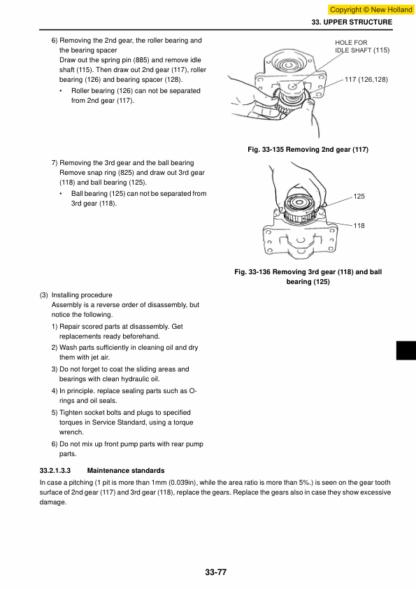 Copyright © New Holland

33. UPPER STRUCTURE

6) Removing the 2nd gear, the roller bearing and the bearing spacer
Draw out the spring pin (885) and remove idle shaft (115). Then draw out 2nd gear (117), roller bearing (126) and bearing spacer (128).
• Roller bearing (126) can not be separated from 2nd gear (117).

HOLE FOR IDLE SHAFT (115)

117 (126,128)

Fig. 33-135 Removing 2nd gear (117)

7) Removing the 3rd gear and the ball bearing
Remove snap ring (825) and draw out 3rd gear (118) and ball bearing (125).
• Ball bearing (125) can not be separated from 3rd gear (118).

125

118

Fig. 33-136 Removing 3rd gear (118) and ball bearing (125)

(3) Installing procedure
Assembly is a reverse order of disassembly, but notice the following.
1) Repair scored parts at disassembly. Get replacements ready beforehand.
2) Wash parts sufficiently in cleaning oil and dry them with jet air.
3) Do not forget to coat the sliding areas and bearings with clean hydraulic oil.
4) In principle. replace sealing parts such as O-rings and oil seals.
5) Tighten socket bolts and plugs to specified torques in Service Standard, using a torque wrench.
6) Do not mix up front pump parts with rear pump parts.

33.2.1.3.3 Maintenance standards

In case a pitching (1 pit is more than 1mm (0.039in), while the area ratio is more than 5%.) is seen on the gear tooth surface of 2nd gear (117) and 3rd gear (118), replace the gears. Replace the gears also in case they show excessive damage.

33-77