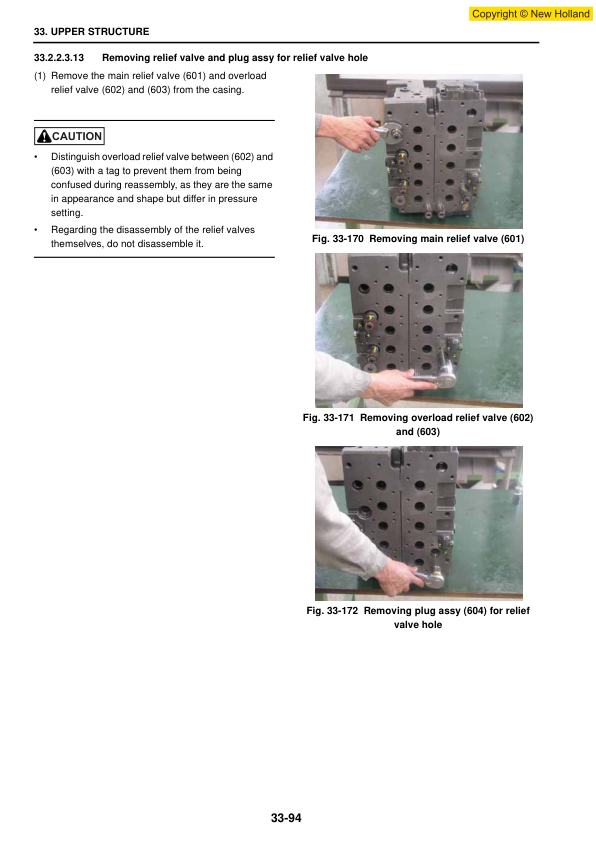 Copyright © New Holland

33. UPPER STRUCTURE

33.2.2.3.13 Removing relief valve and plug assy for relief valve hole

(1) Remove the main relief valve (601) and overload relief valve (602) and (603) from the casing.

CAUTION

• Distinguish overload relief valve between (602) and (603) with a tag to prevent them from being confused during reassembly, as they are the same in appearance and shape but differ in pressure setting.
• Regarding the disassembly of the relief valves themselves, do not disassemble it.

Fig. 33-170 Removing main relief valve (601)

Fig. 33-171 Removing overload relief valve (602) and (603)

Fig. 33-172 Removing plug assy (604) for relief valve hole

33-94