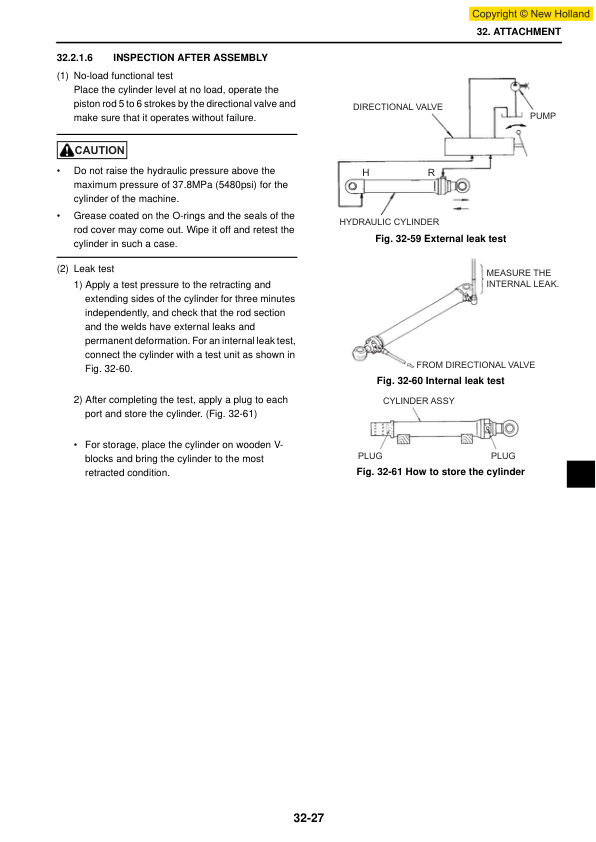 Copyright © New Holland

32. ATTACHMENT

32.2.1.6 INSPECTION AFTER ASSEMBLY

(1) No-load functional test
Place the cylinder level at no load, operate the piston rod 5 to 6 strokes by the directional valve and make sure that it operates without failure.

CAUTION

• Do not raise the hydraulic pressure above the maximum pressure of 37.8MPa (5480psi) for the cylinder of the machine.

• Grease coated on the O-rings and the seals of the rod cover may come out. Wipe it off and retest the cylinder in such a case.

(2) Leak test
1) Apply a test pressure to the retracting and extending sides of the cylinder for three minutes independently, and check that the rod section and the welds have external leaks and permanent deformation. For an internal leak test, connect the cylinder with a test unit as shown in Fig. 32-60.

2) After completing the test, apply a plug to each port and store the cylinder. (Fig. 32-61)

• For storage, place the cylinder on wooden V-blocks and bring the cylinder to the most retracted condition.

DIRECTIONAL VALVE
PUMP
H
R
HYDRAULIC CYLINDER
Fig. 32-59 External leak test

MEASURE THE INTERNAL LEAK.
FROM DIRECTIONAL VALVE
Fig. 32-60 Internal leak test

CYLINDER ASSY
PLUG
PLUG
Fig. 32-61 How to store the cylinder

32-27