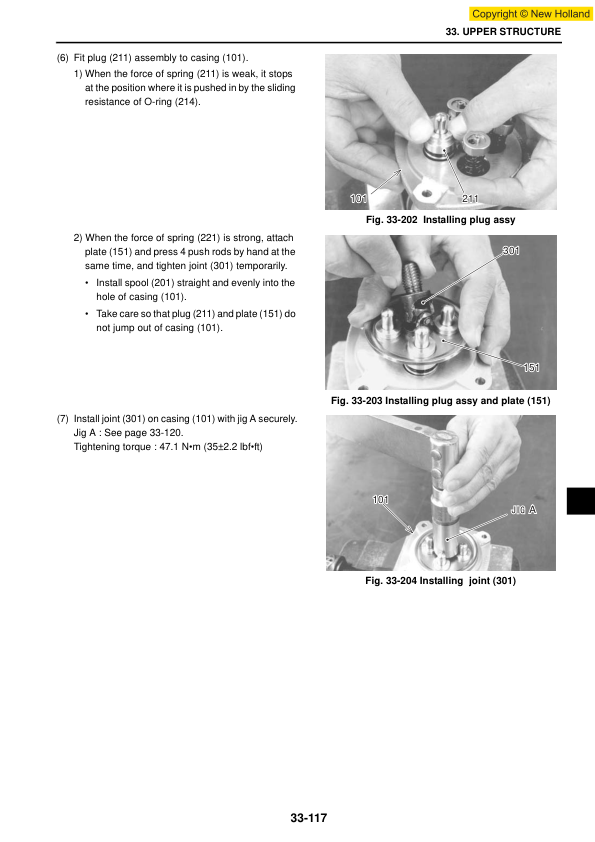 Copyright © New Holland

33. UPPER STRUCTURE

(6) Fit plug (211) assembly to casing (101).

1) When the force of spring (211) is weak, it stops at the position where it is pushed in by the sliding resistance of O-ring (214).

101

211

Fig. 33-202 Installing plug assy

2) When the force of spring (221) is strong, attach plate (151) and press 4 push rods by hand at the same time, and tighten joint (301) temporarily.

• Install spool (201) straight and evenly into the hole of casing (101).

• Take care so that plug (211) and plate (151) do not jump out of casing (101).

301

151

Fig. 33-203 Installing plug assy and plate (151)

(7) Install joint (301) on casing (101) with jig A securely.
Jig A : See page 33-120.
Tightening torque : 47.1 N•m (35±2.2 lbf•ft)

101

JIG A

Fig. 33-204 Installing joint (301)

33-117