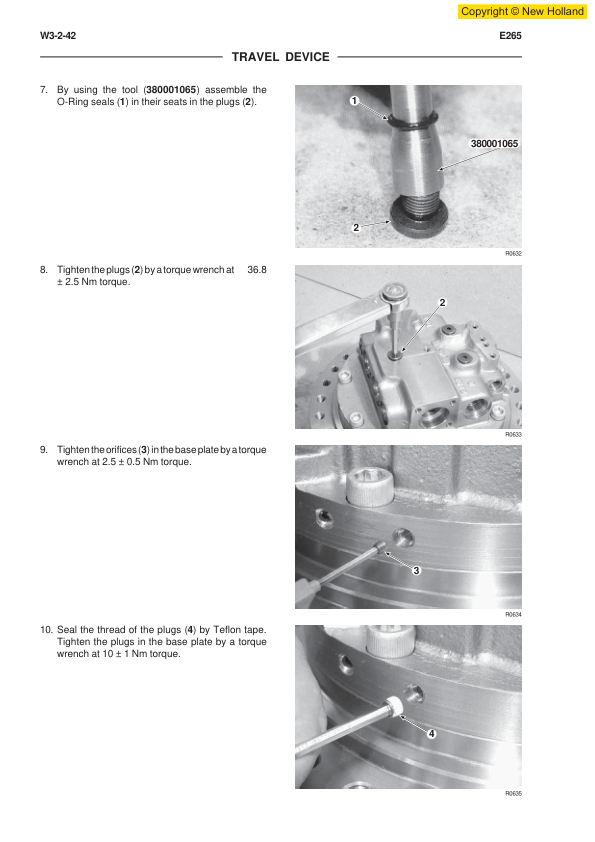 Copyright © New Holland

W3-2-42

E265

TRAVEL DEVICE

7. By using the tool (380001065) assemble the O-Ring seals (1) in their seats in the plugs (2).

1

380001065

2

R0632

8. Tighten the plugs (2) by a torque wrench at 36.8 ± 2.5 Nm torque.

2

R0633

9. Tighten the orifices (3) in the base plate by a torque wrench at 2.5 ± 0.5 Nm torque.

3

R0634

10. Seal the thread of the plugs (4) by Teflon tape. Tighten the plugs in the base plate by a torque wrench at 10 ± 1 Nm torque.

4

R0635