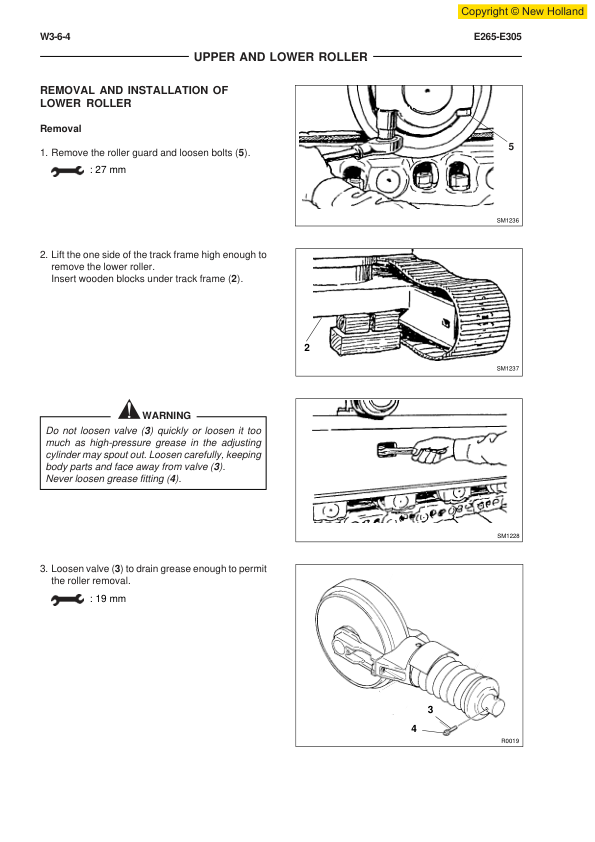 Copyright © New Holland

W3-6-4

E265-E305

UPPER AND LOWER ROLLER

REMOVAL AND INSTALLATION OF LOWER ROLLER

Removal

1. Remove the roller guard and loosen bolts (5).

: 27 mm

5

SM1236

2. Lift the one side of the track frame high enough to remove the lower roller.
Insert wooden blocks under track frame (2).

2

SM1237

WARNING

Do not loosen valve (3) quickly or loosen it too much as high-pressure grease in the adjusting cylinder may spout out. Loosen carefully, keeping body parts and face away from valve (3).
Never loosen grease fitting (4).

SM1228

3. Loosen valve (3) to drain grease enough to permit the roller removal.

: 19 mm

3

4

R0019