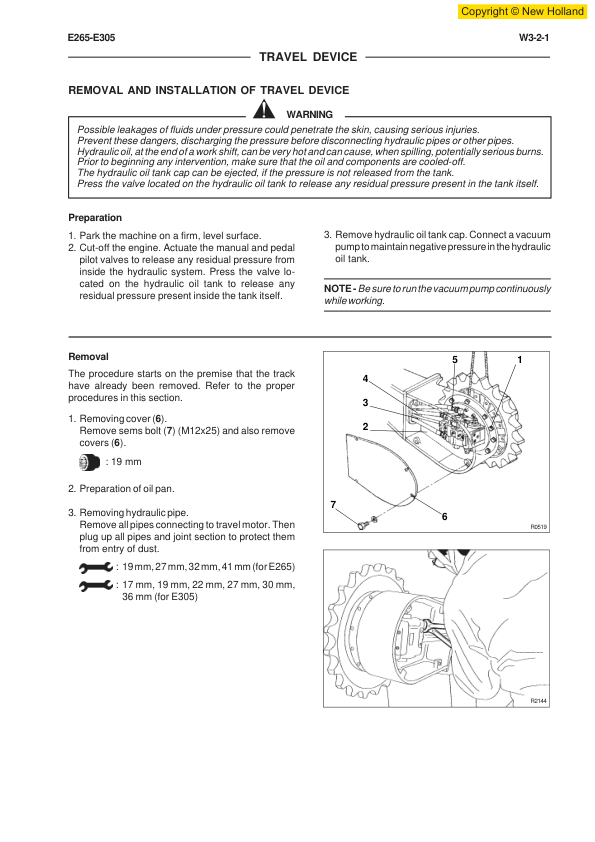 Copyright © New Holland

E265-E305

W3-2-1

TRAVEL DEVICE

REMOVAL AND INSTALLATION OF TRAVEL DEVICE

WARNING

Possible leakages of fluids under pressure could penetrate the skin, causing serious injuries.
Prevent these dangers, discharging the pressure before disconnecting hydraulic pipes or other pipes.
Hydraulic oil, at the end of a work shift, can be very hot and can cause, when spilling, potentially serious burns.
Prior to beginning any intervention, make sure that the oil and components are cooled-off.
The hydraulic oil tank cap can be ejected, if the pressure is not released from the tank.
Press the valve located on the hydraulic oil tank to release any residual pressure present in the tank itself.

Preparation

1. Park the machine on a firm, level surface.
2. Cut-off the engine. Actuate the manual and pedal pilot valves to release any residual pressure from inside the hydraulic system. Press the valve located on the hydraulic oil tank to release any residual pressure present inside the tank itself.

3. Remove hydraulic oil tank cap. Connect a vacuum pump to maintain negative pressure in the hydraulic oil tank.

NOTE - Be sure to run the vacuum pump continuously while working.

Removal

The procedure starts on the premise that the track have already been removed. Refer to the proper procedures in this section.

1. Removing cover (6).
Remove sems bolt (7) (M12x25) and also remove covers (6).

: 19 mm

2. Preparation of oil pan.

3. Removing hydraulic pipe.
Remove all pipes connecting to travel motor. Then plug up all pipes and joint section to protect them from entry of dust.

: 19 mm, 27 mm, 32 mm, 41 mm (for E265)

: 17 mm, 19 mm, 22 mm, 27 mm, 30 mm, 36 mm (for E305)

5
1
4
3
2
7
6
R0519

R2144