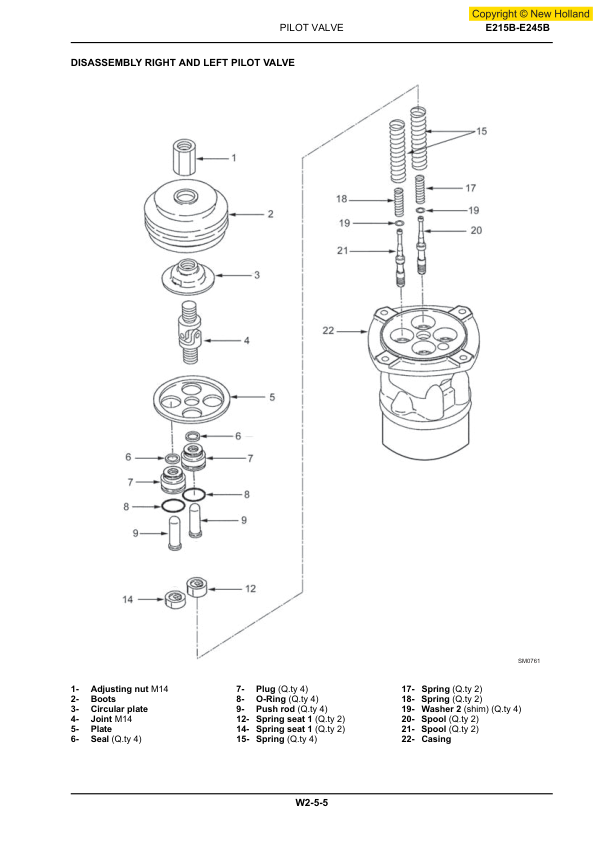 Copyright © New Holland

PILOT VALVE

E215B-E245B

DISASSEMBLY RIGHT AND LEFT PILOT VALVE

1
2
3
4
5
6
6
7
7
8
8
9
9
12
14
15
17
18
19
19
20
21
22

SM0761

1- Adjusting nut M14
2- Boots
3- Circular plate
4- Joint M14
5- Plate
6- Seal (Q.ty 4)

7- Plug (Q.ty 4)
8- O-Ring (Q.ty 4)
9- Push rod (Q.ty 4)
12- Spring seat 1 (Q.ty 2)
14- Spring seat 1 (Q.ty 2)
15- Spring (Q.ty 4)

17- Spring (Q.ty 2)
18- Spring (Q.ty 2)
19- Washer 2 (shim) (Q.ty 4)
20- Spool (Q.ty 2)
21- Spool (Q.ty 2)
22- Casing

W2-5-5