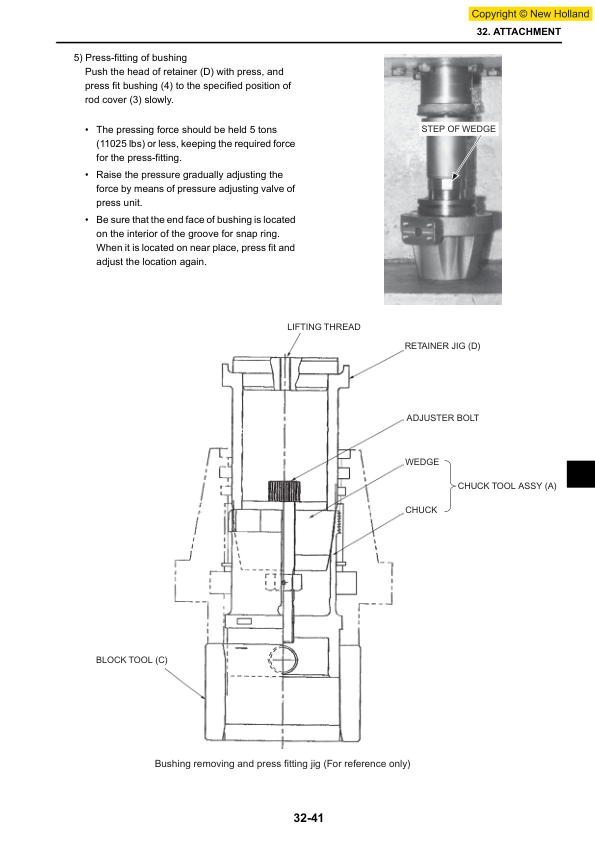 Copyright © New Holland

32. ATTACHMENT

5) Press-fitting of bushing
Push the head of retainer (D) with press, and press fit bushing (4) to the specified position of rod cover (3) slowly.

• The pressing force should be held 5 tons (11025 lbs) or less, keeping the required force for the press-fitting.
• Raise the pressure gradually adjusting the force by means of pressure adjusting valve of press unit.
• Be sure that the end face of bushing is located on the interior of the groove for snap ring. When it is located on near place, press fit and adjust the location again.

STEP OF WEDGE

LIFTING THREAD

RETAINER JIG (D)

ADJUSTER BOLT

WEDGE

CHUCK TOOL ASSY (A)

CHUCK

BLOCK TOOL (C)

Bushing removing and press fitting jig (For reference only)

32-41