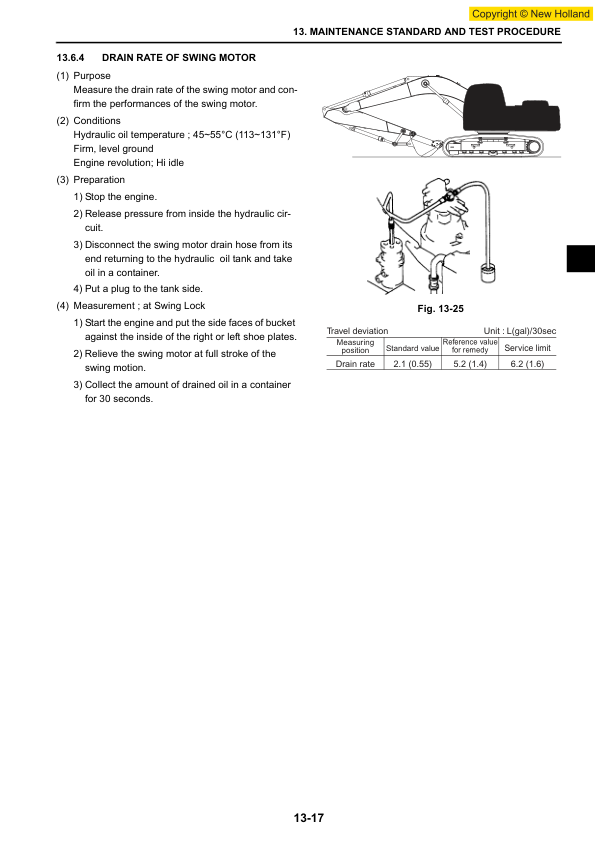 Copyright © New Holland

13. MAINTENANCE STANDARD AND TEST PROCEDURE

13.6.4 DRAIN RATE OF SWING MOTOR

(1) Purpose
Measure the drain rate of the swing motor and confirm the performances of the swing motor.

(2) Conditions
Hydraulic oil temperature ; 45~55°C (113~131°F)
Firm, level ground
Engine revolution; Hi idle

(3) Preparation
1) Stop the engine.
2) Release pressure from inside the hydraulic circuit.
3) Disconnect the swing motor drain hose from its end returning to the hydraulic oil tank and take oil in a container.
4) Put a plug to the tank side.

(4) Measurement ; at Swing Lock
1) Start the engine and put the side faces of bucket against the inside of the right or left shoe plates.
2) Relieve the swing motor at full stroke of the swing motion.
3) Collect the amount of drained oil in a container for 30 seconds.

Fig. 13-25

Travel deviation Unit : L(gal)/30sec

| Measuring position | Standard value | Reference value for remedy | Service limit |
|---|---|---|---|
| Drain rate | 2.1 (0.55) | 5.2 (1.4) | 6.2 (1.6) |

13-17