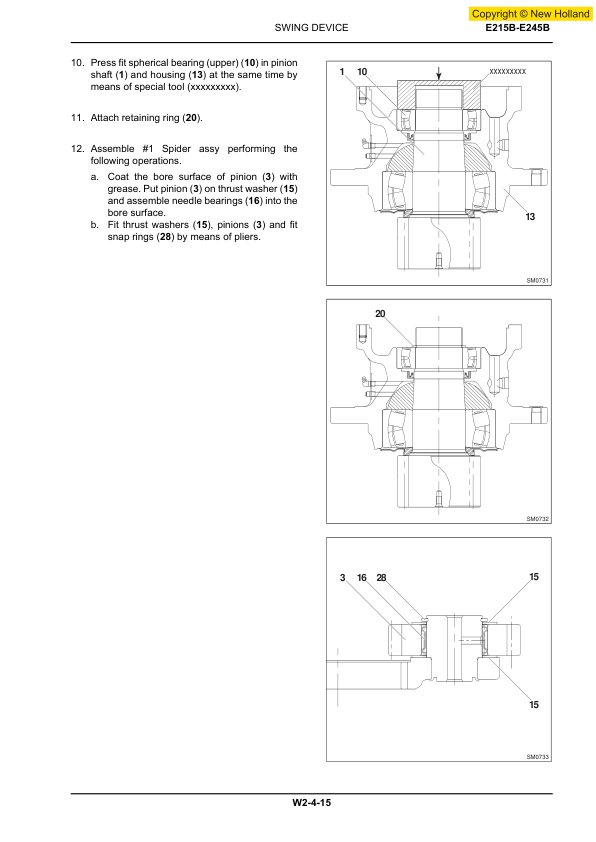 Copyright © New Holland

SWING DEVICE

E215B-E245B

10. Press fit spherical bearing (upper) (10) in pinion shaft (1) and housing (13) at the same time by means of special tool (xxxxxxxxx).

11. Attach retaining ring (20).

12. Assemble #1 Spider assy performing the following operations.

a. Coat the bore surface of pinion (3) with grease. Put pinion (3) on thrust washer (15) and assemble needle bearings (16) into the bore surface.

b. Fit thrust washers (15), pinions (3) and fit snap rings (28) by means of pliers.

1 10 XXXXXXXXX 13

SM0731

20

SM0732

3 16 28 15 15

SM0733

W2-4-15