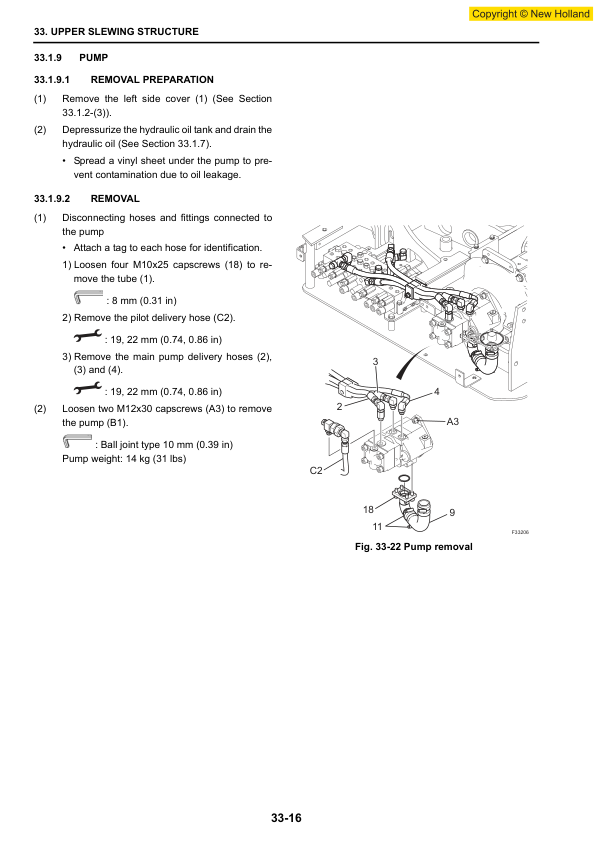 Copyright © New Holland

33. UPPER SLEWING STRUCTURE

33.1.9 PUMP

33.1.9.1 REMOVAL PREPARATION

(1) Remove the left side cover (1) (See Section 33.1.2-(3)).

(2) Depressurize the hydraulic oil tank and drain the hydraulic oil (See Section 33.1.7).

• Spread a vinyl sheet under the pump to prevent contamination due to oil leakage.

33.1.9.2 REMOVAL

(1) Disconnecting hoses and fittings connected to the pump

• Attach a tag to each hose for identification.

1) Loosen four M10x25 capscrews (18) to remove the tube (1).

: 8 mm (0.31 in)

2) Remove the pilot delivery hose (C2).

: 19, 22 mm (0.74, 0.86 in)

3) Remove the main pump delivery hoses (2), (3) and (4).

: 19, 22 mm (0.74, 0.86 in)

(2) Loosen two M12x30 capscrews (A3) to remove the pump (B1).

: Ball joint type 10 mm (0.39 in)

Pump weight: 14 kg (31 lbs)

3
4
2
A3
C2
18
9
11
F33206

Fig. 33-22 Pump removal

33-16