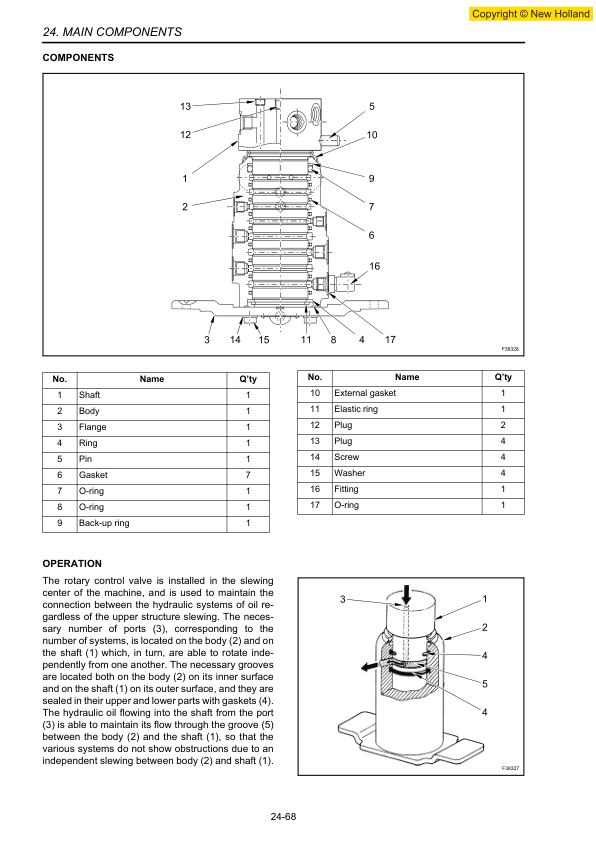 Copyright © New Holland

24. MAIN COMPONENTS

COMPONENTS

13
12
1
2
5
10
9
7
6
16
3
14
15
11
8
4
17
F38326

| No. | Name | Q'ty |
|---|---|---|
| 1 | Shaft | 1 |
| 2 | Body | 1 |
| 3 | Flange | 1 |
| 4 | Ring | 1 |
| 5 | Pin | 1 |
| 6 | Gasket | 7 |
| 7 | O-ring | 1 |
| 8 | O-ring | 1 |
| 9 | Back-up ring | 1 |

| No. | Name | Q'ty |
|---|---|---|
| 10 | External gasket | 1 |
| 11 | Elastic ring | 1 |
| 12 | Plug | 2 |
| 13 | Plug | 4 |
| 14 | Screw | 4 |
| 15 | Washer | 4 |
| 16 | Fitting | 1 |
| 17 | O-ring | 1 |

OPERATION

The rotary control valve is installed in the slewing center of the machine, and is used to maintain the connection between the hydraulic systems of oil regardless of the upper structure slewing. The necessary number of ports (3), corresponding to the number of systems, is located on the body (2) and on the shaft (1) which, in turn, are able to rotate independently from one another. The necessary grooves are located both on the body (2) on its inner surface and on the shaft (1) on its outer surface, and they are sealed in their upper and lower parts with gaskets (4). The hydraulic oil flowing into the shaft from the port (3) is able to maintain its flow through the groove (5) between the body (2) and the shaft (1), so that the various systems do not show obstructions due to an independent slewing between body (2) and shaft (1).

3
1
2
4
5
4
F38327

24-68