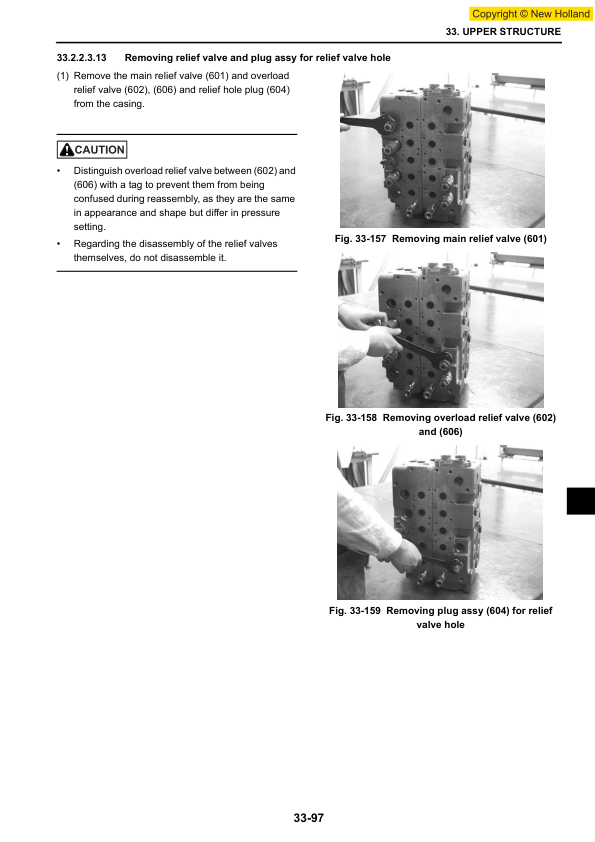 Copyright © New Holland

33. UPPER STRUCTURE

33.2.2.3.13 Removing relief valve and plug assy for relief valve hole

(1) Remove the main relief valve (601) and overload relief valve (602), (606) and relief hole plug (604) from the casing.

CAUTION

• Distinguish overload relief valve between (602) and (606) with a tag to prevent them from being confused during reassembly, as they are the same in appearance and shape but differ in pressure setting.

• Regarding the disassembly of the relief valves themselves, do not disassemble it.

Fig. 33-157 Removing main relief valve (601)

Fig. 33-158 Removing overload relief valve (602) and (606)

Fig. 33-159 Removing plug assy (604) for relief valve hole

33-97