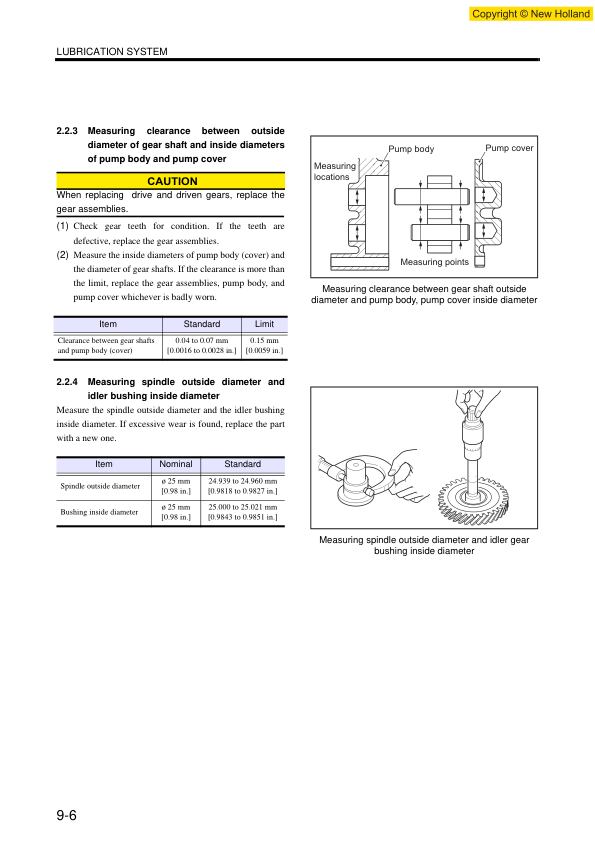 Copyright © New Holland

LUBRICATION SYSTEM

2.2.3 Measuring clearance between outside diameter of gear shaft and inside diameters of pump body and pump cover

CAUTION

When replacing drive and driven gears, replace the gear assemblies.

(1) Check gear teeth for condition. If the teeth are defective, replace the gear assemblies.

(2) Measure the inside diameters of pump body (cover) and the diameter of gear shafts. If the clearance is more than the limit, replace the gear assemblies, pump body, and pump cover whichever is badly worn.

| Item | Standard | Limit |
|---|---|---|
| Clearance between gear shafts and pump body (cover) | 0.04 to 0.07 mm [0.0016 to 0.0028 in.] | 0.15 mm [0.0059 in.] |

Pump body
Pump cover
Measuring locations
Measuring points

Measuring clearance between gear shaft outside diameter and pump body, pump cover inside diameter

2.2.4 Measuring spindle outside diameter and idler bushing inside diameter

Measure the spindle outside diameter and the idler bushing inside diameter. If excessive wear is found, replace the part with a new one.

| Item | Nominal | Standard |
|---|---|---|
| Spindle outside diameter | ø 25 mm [0.98 in.] | 24.939 to 24.960 mm [0.9818 to 0.9827 in.] |
| Bushing inside diameter | ø 25 mm [0.98 in.] | 25.000 to 25.021 mm [0.9843 to 0.9851 in.] |

Measuring spindle outside diameter and idler gear bushing inside diameter

9-6