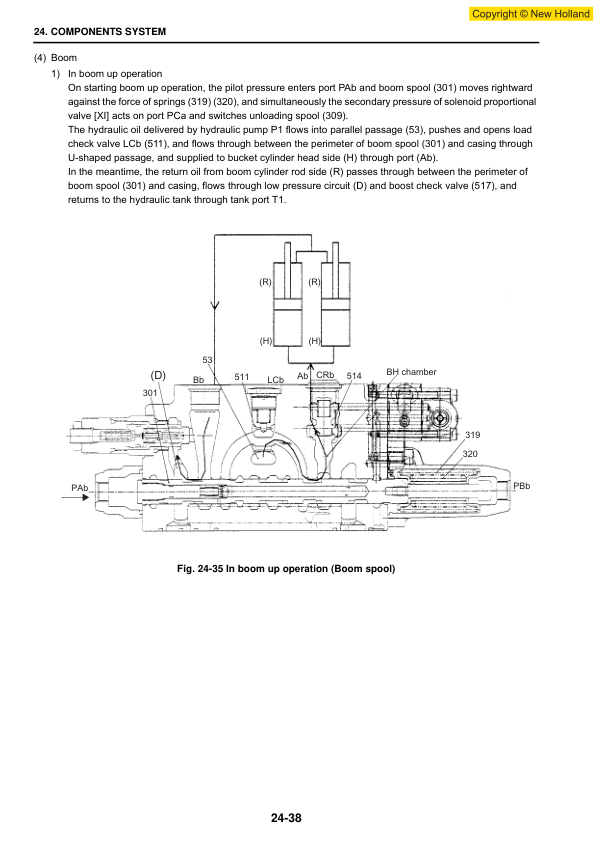 Copyright © New Holland

24. COMPONENTS SYSTEM

(4) Boom

1) In boom up operation

On starting boom up operation, the pilot pressure enters port PAb and boom spool (301) moves rightward against the force of springs (319) (320), and simultaneously the secondary pressure of solenoid proportional valve [XI] acts on port PCa and switches unloading spool (309).

The hydraulic oil delivered by hydraulic pump P1 flows into parallel passage (53), pushes and opens load check valve LCb (511), and flows through between the perimeter of boom spool (301) and casing through U-shaped passage, and supplied to bucket cylinder head side (H) through port (Ab).

In the meantime, the return oil from boom cylinder rod side (R) passes through between the perimeter of boom spool (301) and casing, flows through low pressure circuit (D) and boost check valve (517), and returns to the hydraulic tank through tank port T1.

(R) (R)

(H) (H)

53

(D) Bb 511 LCb Ab CRb 514 BH chamber

301

319

320

PAb

PBb

Fig. 24-35 In boom up operation (Boom spool)

24-38