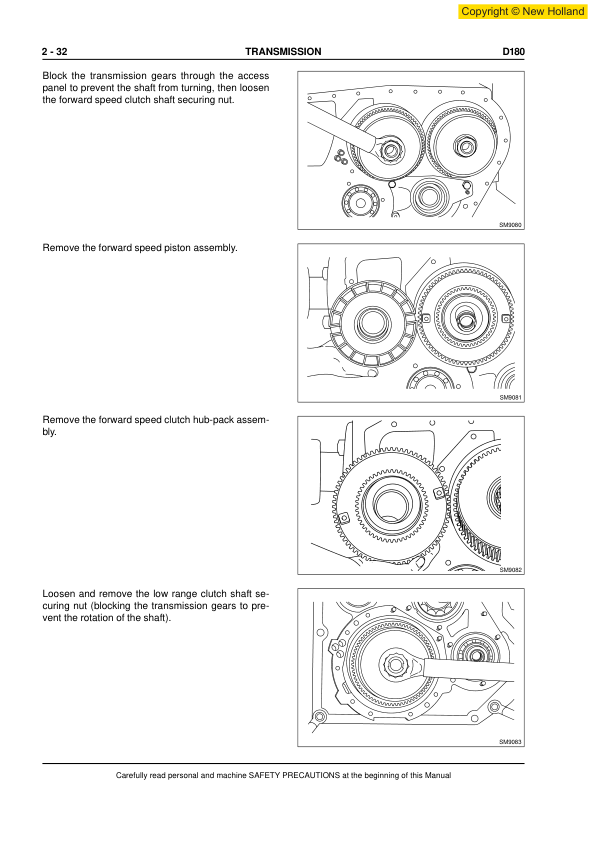 Copyright © New Holland

2 - 32 TRANSMISSION D180

Block the transmission gears through the access panel to prevent the shaft from turning, then loosen the forward speed clutch shaft securing nut.

SM9080

Remove the forward speed piston assembly.

SM9081

Remove the forward speed clutch hub-pack assembly.

SM9082

Loosen and remove the low range clutch shaft securing nut (blocking the transmission gears to prevent the rotation of the shaft).

SM9083

Carefully read personal and machine SAFETY PRECAUTIONS at the beginning of this Manual