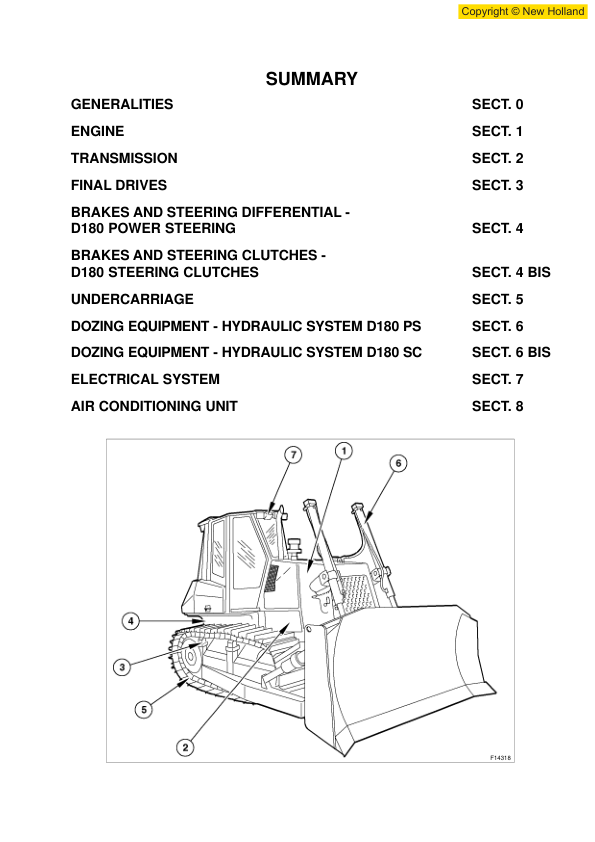 Copyright © New Holland

SUMMARY

| | |
|---|---|
| GENERALITIES | SECT. 0 |
| ENGINE | SECT. 1 |
| TRANSMISSION | SECT. 2 |
| FINAL DRIVES | SECT. 3 |
| BRAKES AND STEERING DIFFERENTIAL - D180 POWER STEERING | SECT. 4 |
| BRAKES AND STEERING CLUTCHES - D180 STEERING CLUTCHES | SECT. 4 BIS |
| UNDERCARRIAGE | SECT. 5 |
| DOZING EQUIPMENT - HYDRAULIC SYSTEM D180 PS | SECT. 6 |
| DOZING EQUIPMENT - HYDRAULIC SYSTEM D180 SC | SECT. 6 BIS |
| ELECTRICAL SYSTEM | SECT. 7 |
| AIR CONDITIONING UNIT | SECT. 8 |

7
1
6
4
3
5
2
F14318