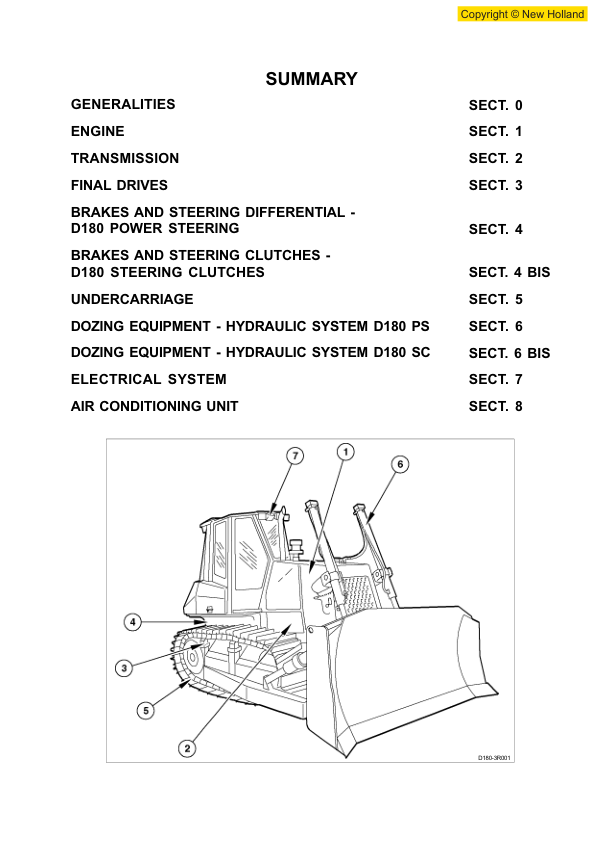 Copyright © New Holland

SUMMARY

| | |
|---|---|
| GENERALITIES | SECT. 0 |
| ENGINE | SECT. 1 |
| TRANSMISSION | SECT. 2 |
| FINAL DRIVES | SECT. 3 |
| BRAKES AND STEERING DIFFERENTIAL - D180 POWER STEERING | SECT. 4 |
| BRAKES AND STEERING CLUTCHES - D180 STEERING CLUTCHES | SECT. 4 BIS |
| UNDERCARRIAGE | SECT. 5 |
| DOZING EQUIPMENT - HYDRAULIC SYSTEM D180 PS | SECT. 6 |
| DOZING EQUIPMENT - HYDRAULIC SYSTEM D180 SC | SECT. 6 BIS |
| ELECTRICAL SYSTEM | SECT. 7 |
| AIR CONDITIONING UNIT | SECT. 8 |

7
1
6
4
3
5
2
D180-3R001