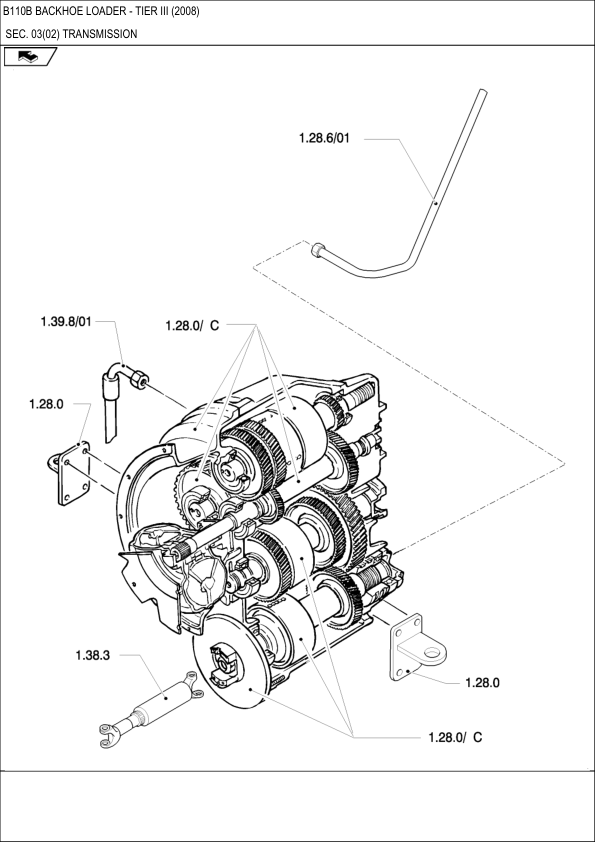 B110B BACKHOE LOADER - TIER III (2008)
SEC. 03(02) TRANSMISSION

1.28.6/01

1.39.8/01

1.28.0/ C

1.28.0

1.38.3

1.28.0

1.28.0/ C