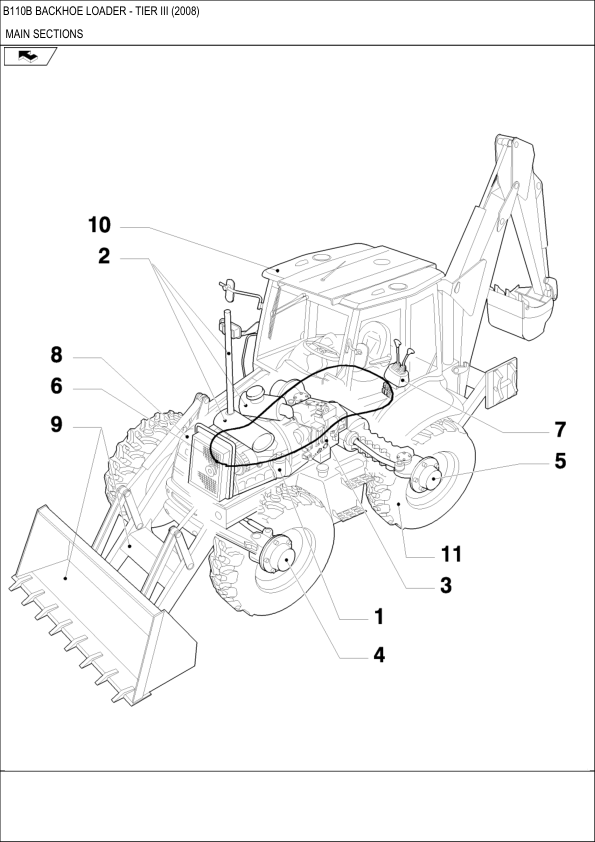 B110B BACKHOE LOADER - TIER III (2008)

MAIN SECTIONS

10
2
8
6
9
7
5
11
3
1
4