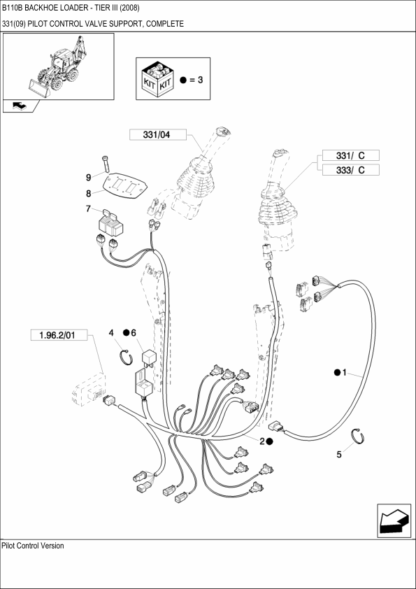 B110B BACKHOE LOADER - TIER III (2008)

331(09) PILOT CONTROL VALVE SUPPORT, COMPLETE

KIT KIT ● = 3

331/04

331/ C

333/ C

9

8

7

1.96.2/01

4 ●6

●1

2●

5

Pilot Control Version