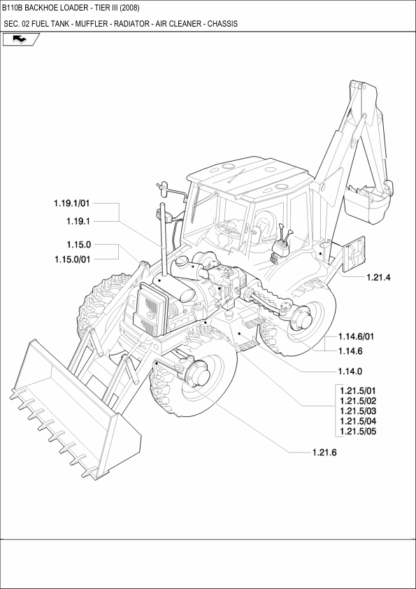 B110B BACKHOE LOADER - TIER III (2008)

SEC. 02 FUEL TANK - MUFFLER - RADIATOR - AIR CLEANER - CHASSIS

1.19.1/01
1.19.1
1.15.0
1.15.0/01
1.21.4
1.14.6/01
1.14.6
1.14.0
1.21.5/01
1.21.5/02
1.21.5/03
1.21.5/04
1.21.5/05
1.21.6